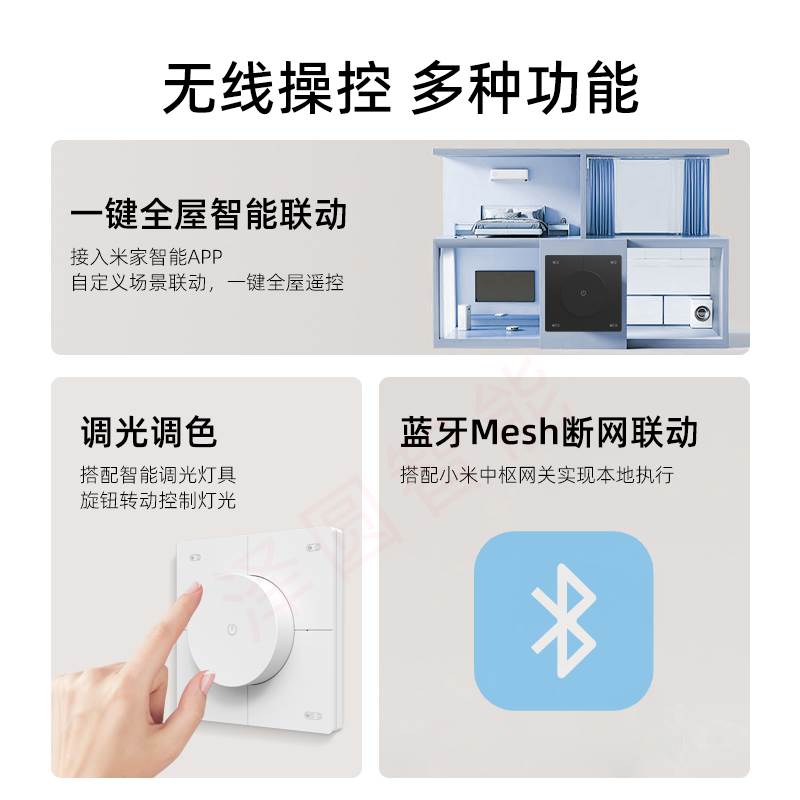 无线操控 多种功能

一键全屋智能联动

接入米家智能APP
自定义场景联动，一键全屋遥控

调光调色

搭配智能调光灯具
旋钮转动控制灯光

蓝牙Mesh断网联动

搭配小米中枢网关实现本地执行