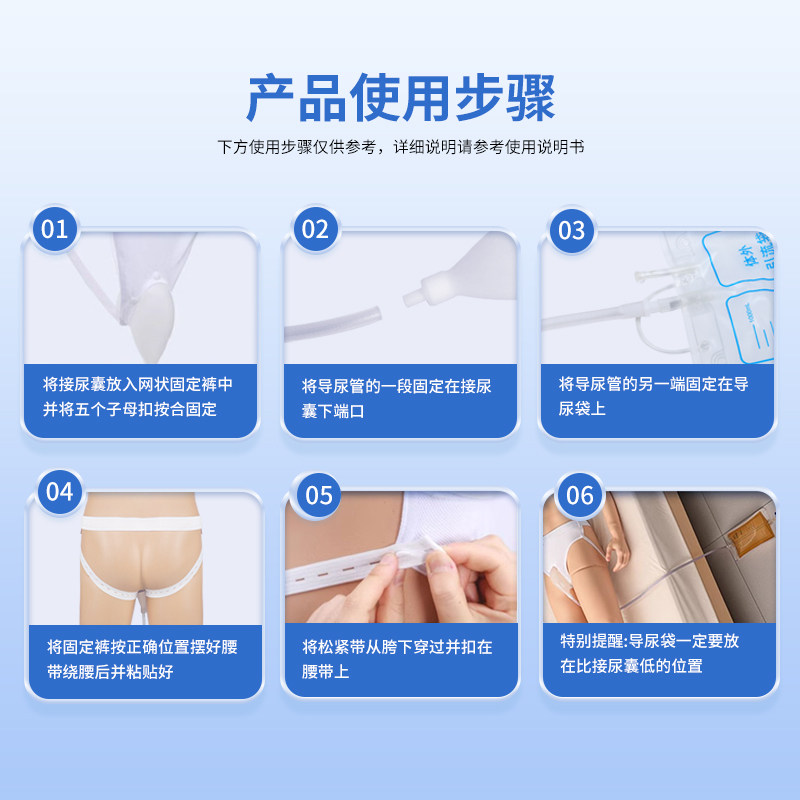 产品使用步骤

下方使用步骤仅供参考，详细说明请参考使用说明书

01

将接尿囊放入网状固定裤中并将五个子母扣按合固定

02

将导尿管的一段固定在接尿囊下端口

03

将导尿管的另一端固定在导尿袋上

04

将固定裤按正确位置摆好腰带绕腰后并粘贴好

05

将松紧带从胯下穿过并扣在腰带上

06

特别提醒:导尿袋一定要放在比接尿囊低的位置