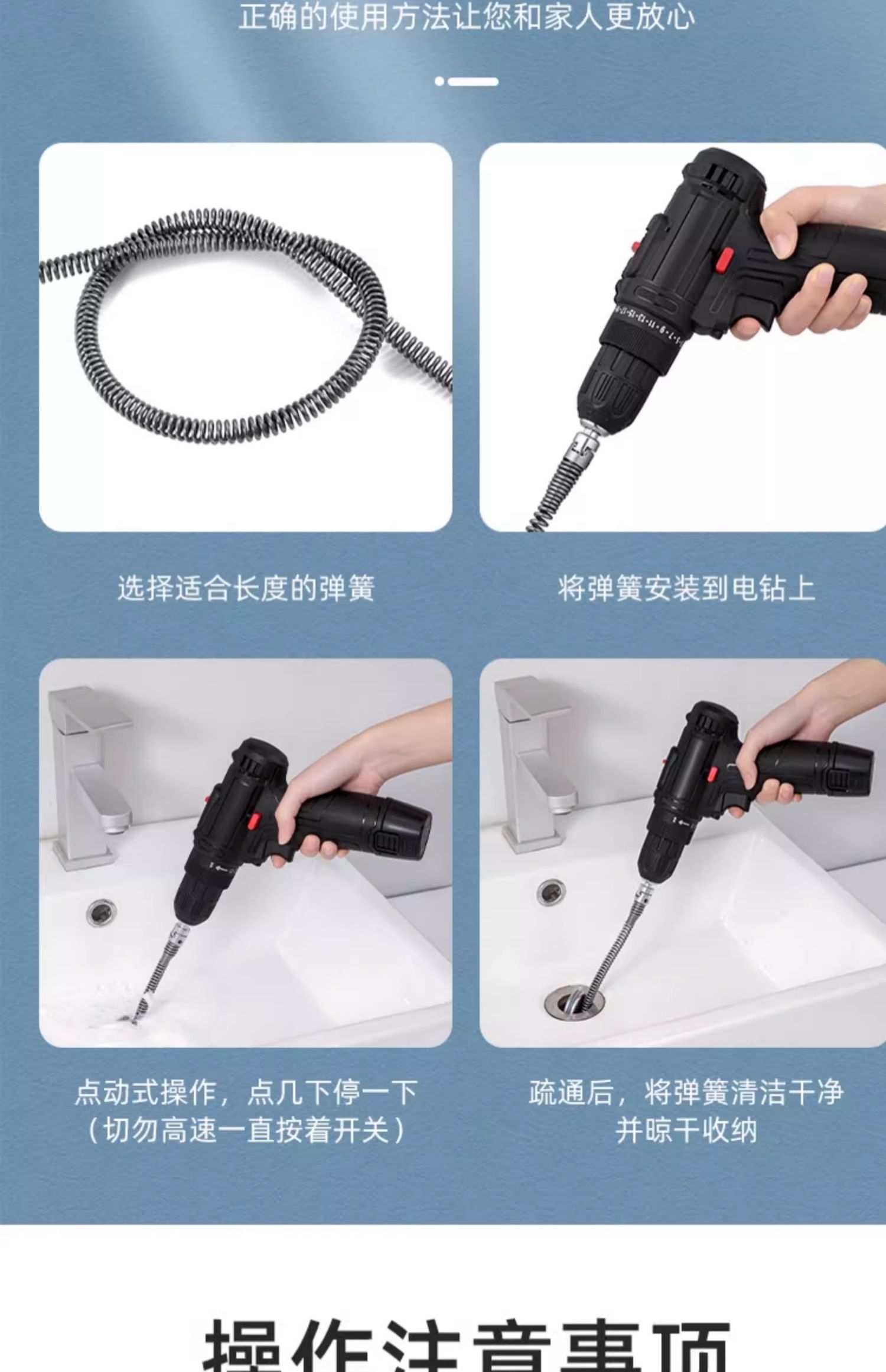 正确的使用方法让您和家人更放心

选择适合长度的弹簧

将弹簧安装到电钻上

点动式操作，点几下停一下（切勿高速一直按着开关）

疏通后，将弹簧清洁干净并晾干收纳

操作注意事项