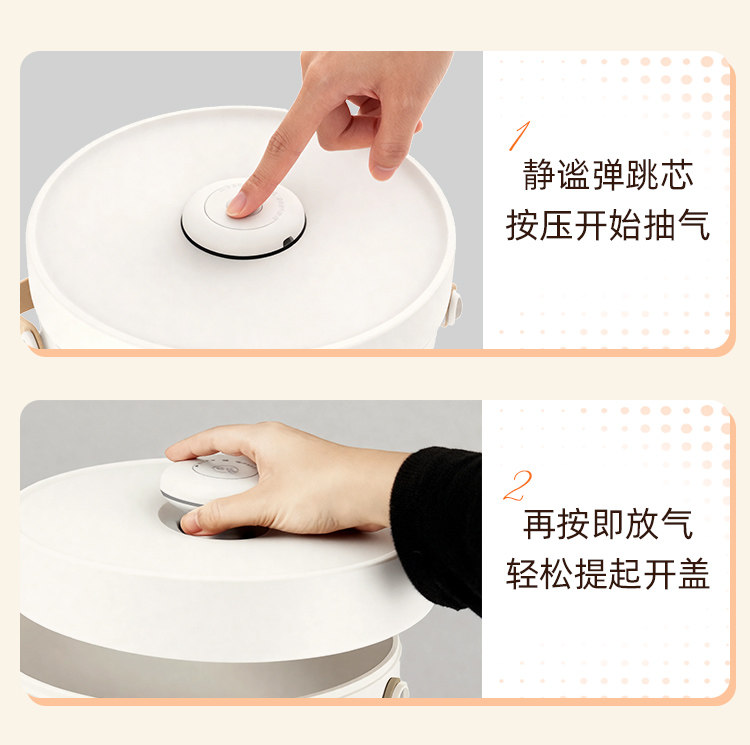 1
静谧弹跳芯
按压开始抽气

2
再按即放气
轻松提起开盖