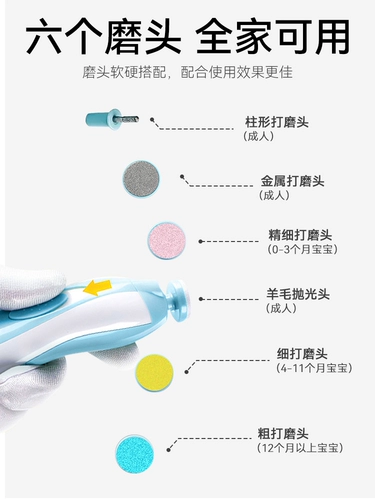 六个磨头 全家可用

磨头软硬搭配，配合使用效果更佳

柱形打磨头
（成人）

金属打磨头
（成人）

精细打磨头
（0-3个月宝宝）

羊毛抛光头
（成人）

细打磨头
（4-11个月宝宝）

粗打磨头
（12个月以上宝宝）