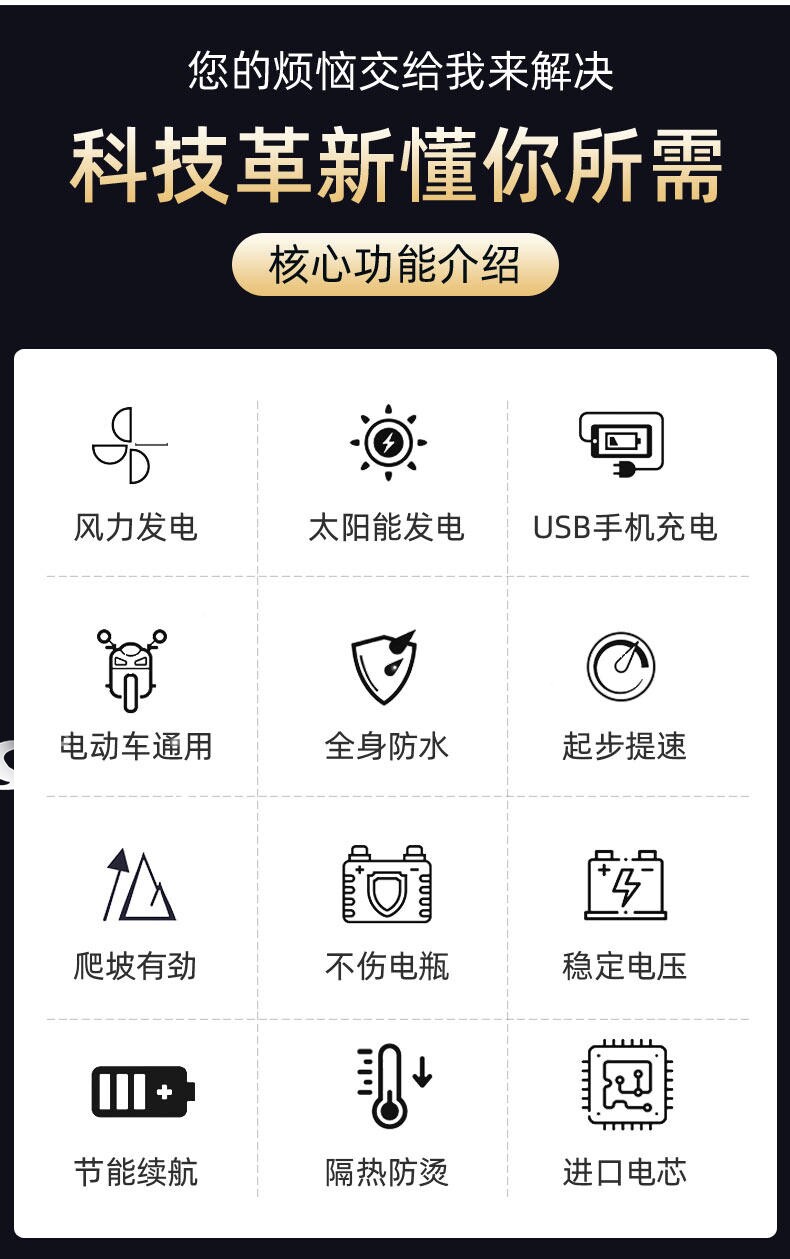 您的烦恼交给我来解决

科技革新懂你所需

核心功能介绍

风力发电

太阳能发电

USB手机充电

电动车通用

全身防水

起步提速

爬坡有劲

不伤电瓶

稳定电压

节能续航

隔热防烫

进口电芯