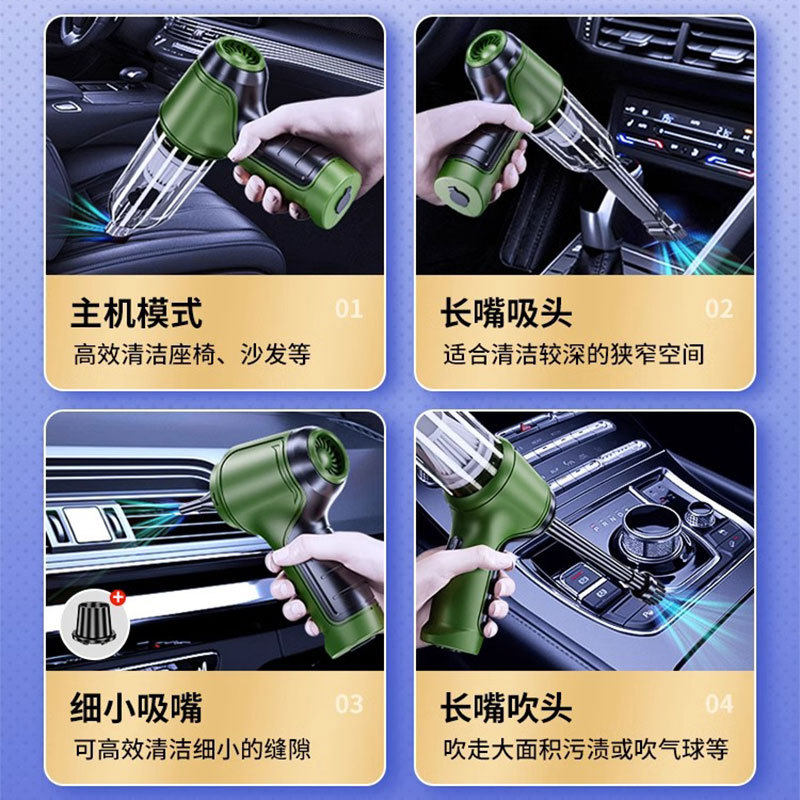 主机模式 01
高效清洁座椅、沙发等

长嘴吸头 02
适合清洁较深的狭窄空间

细小吸嘴 03
可高效清洁细小的缝隙

长嘴吹头 04
吹走大面积污渍或吹气球等