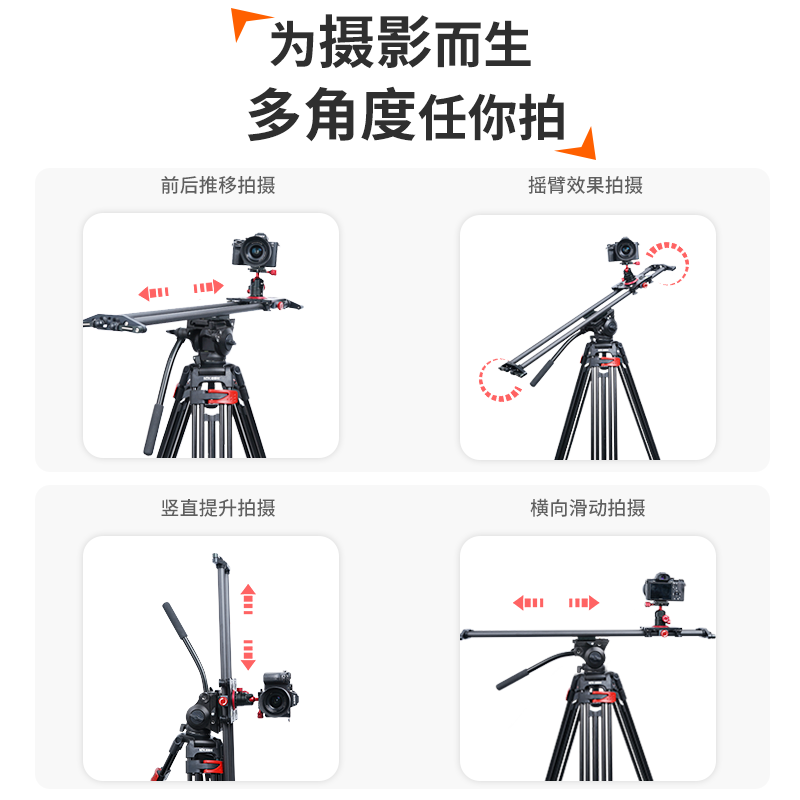 为摄影而生
多角度任你拍

前后推移拍摄

摇臂效果拍摄

竖直提升拍摄

横向滑动拍摄