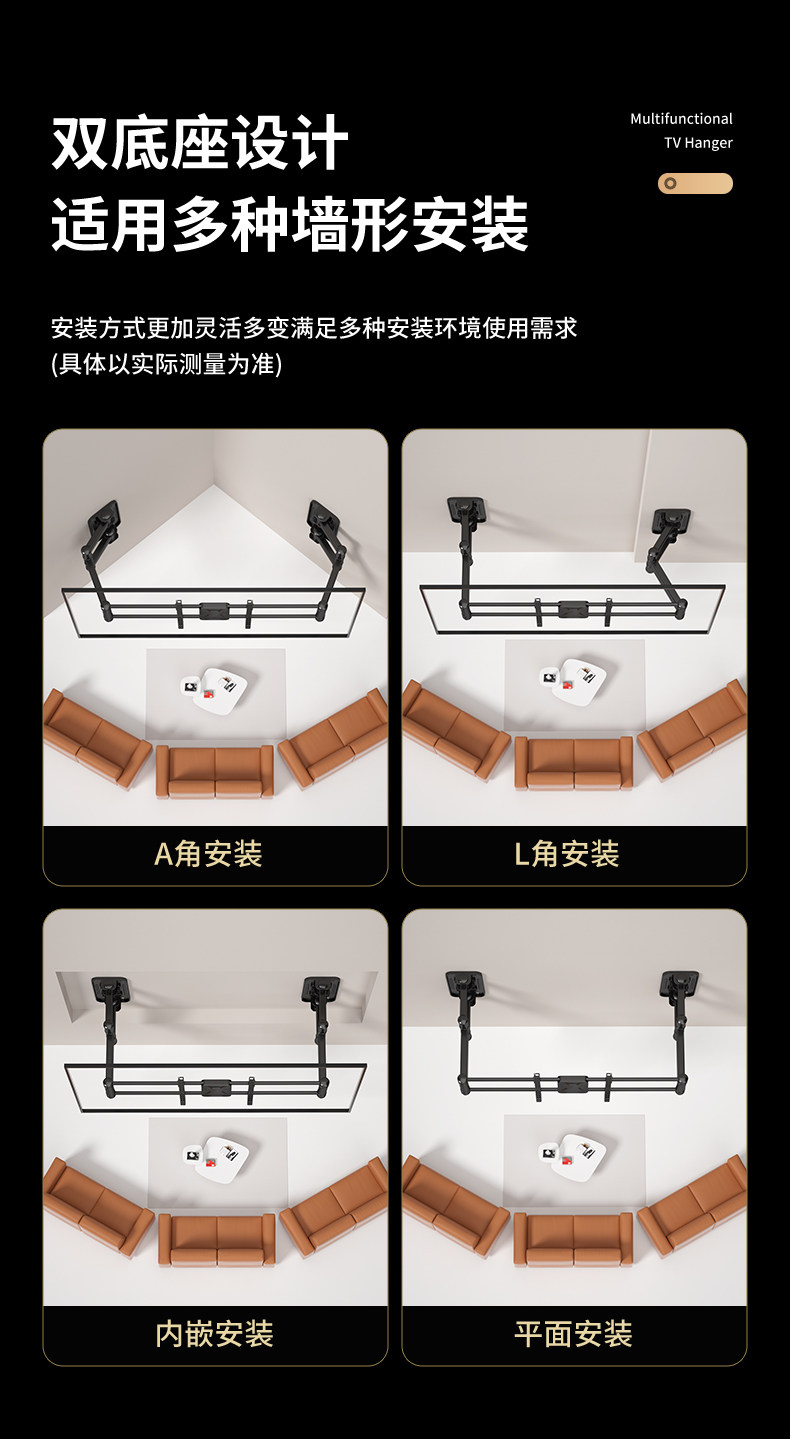 双底座设计
适用多种墙形安装

Multifunctional
TV Hanger

安装方式更加灵活多变满足多种安装环境使用需求
(具体以实际测量为准)

A角安装

L角安装

内嵌安装

平面安装