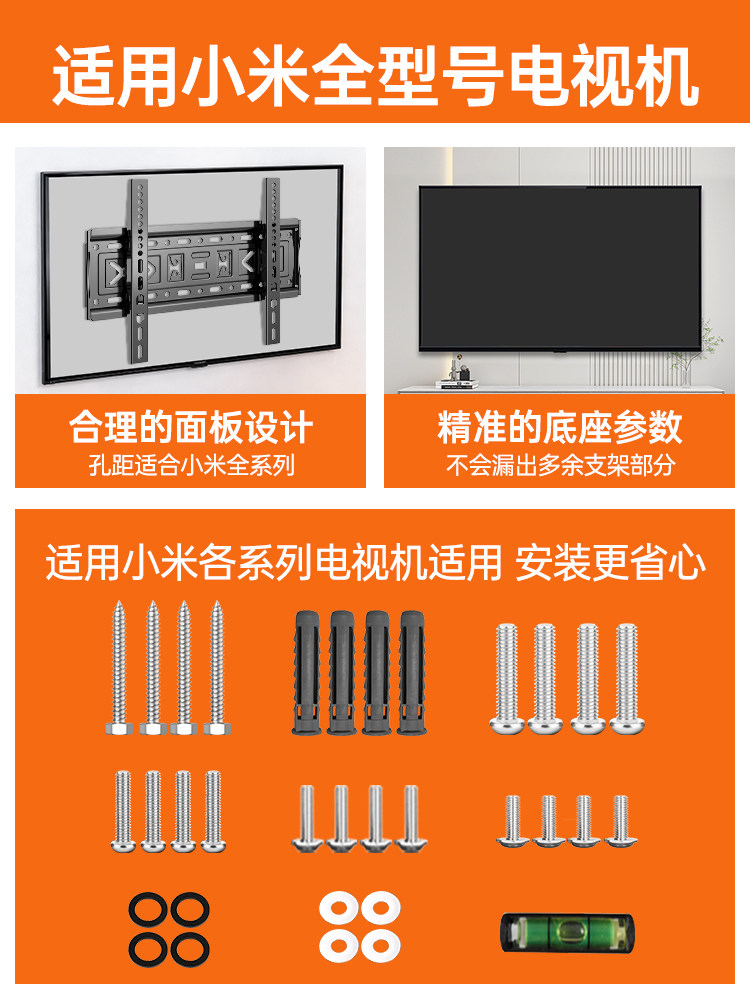 适用小米全型号电视机

合理的面板设计
孔距适合小米全系列

精准的底座参数
不会漏出多余支架部分

适用小米各系列电视机适用 安装更省心