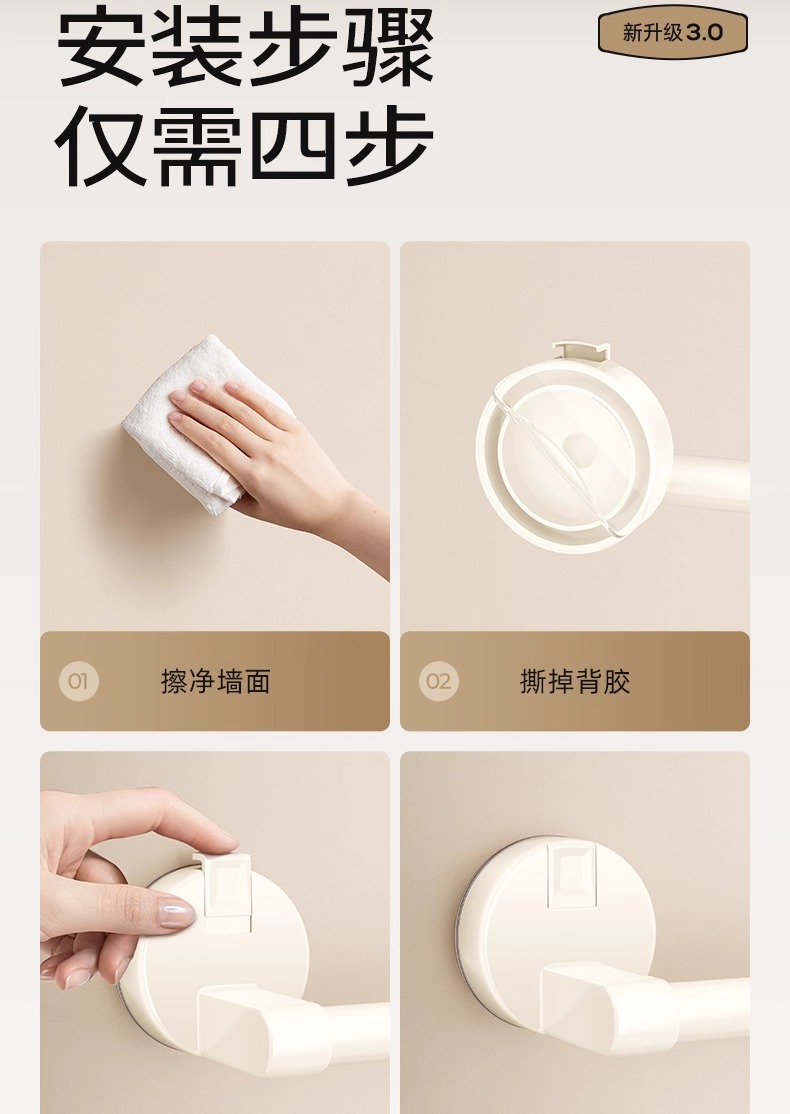 安装步骤
仅需四步

新升级3.0

01 擦净墙面

02 撕掉背胶