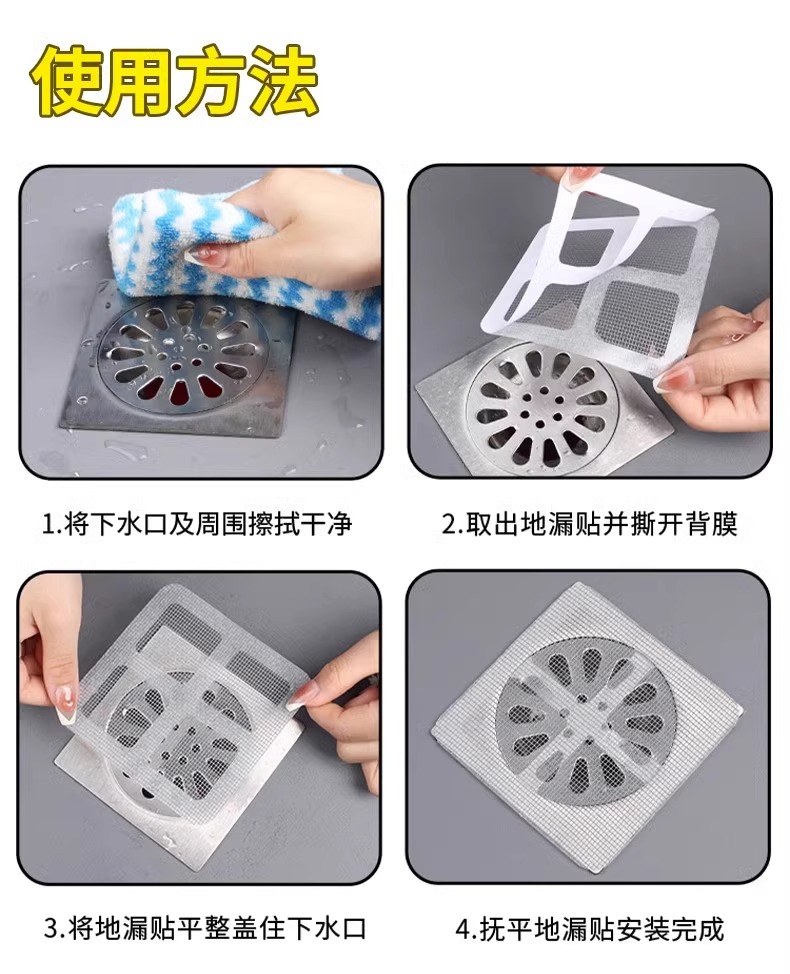 使用方法

1.将下水口及周围擦拭干净

2.取出地漏贴并撕开背膜

3.将地漏贴平整盖住下水口

4.抚平地漏贴安装完成