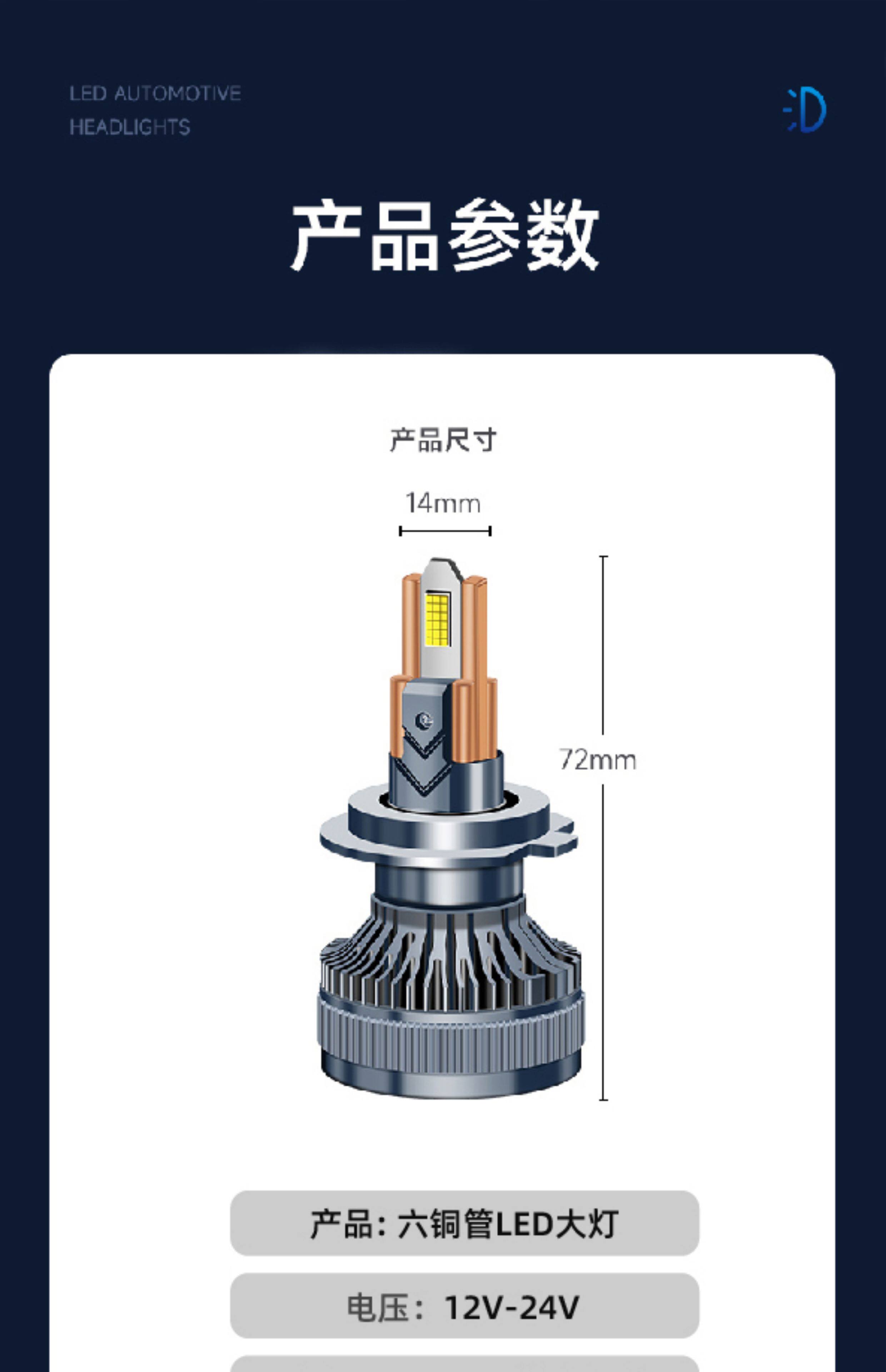 LED AUTOMOTIVE HEADLIGHTS

产品参数

产品尺寸

14mm

72mm

产品：六铜管LED大灯

电压：12V-24V