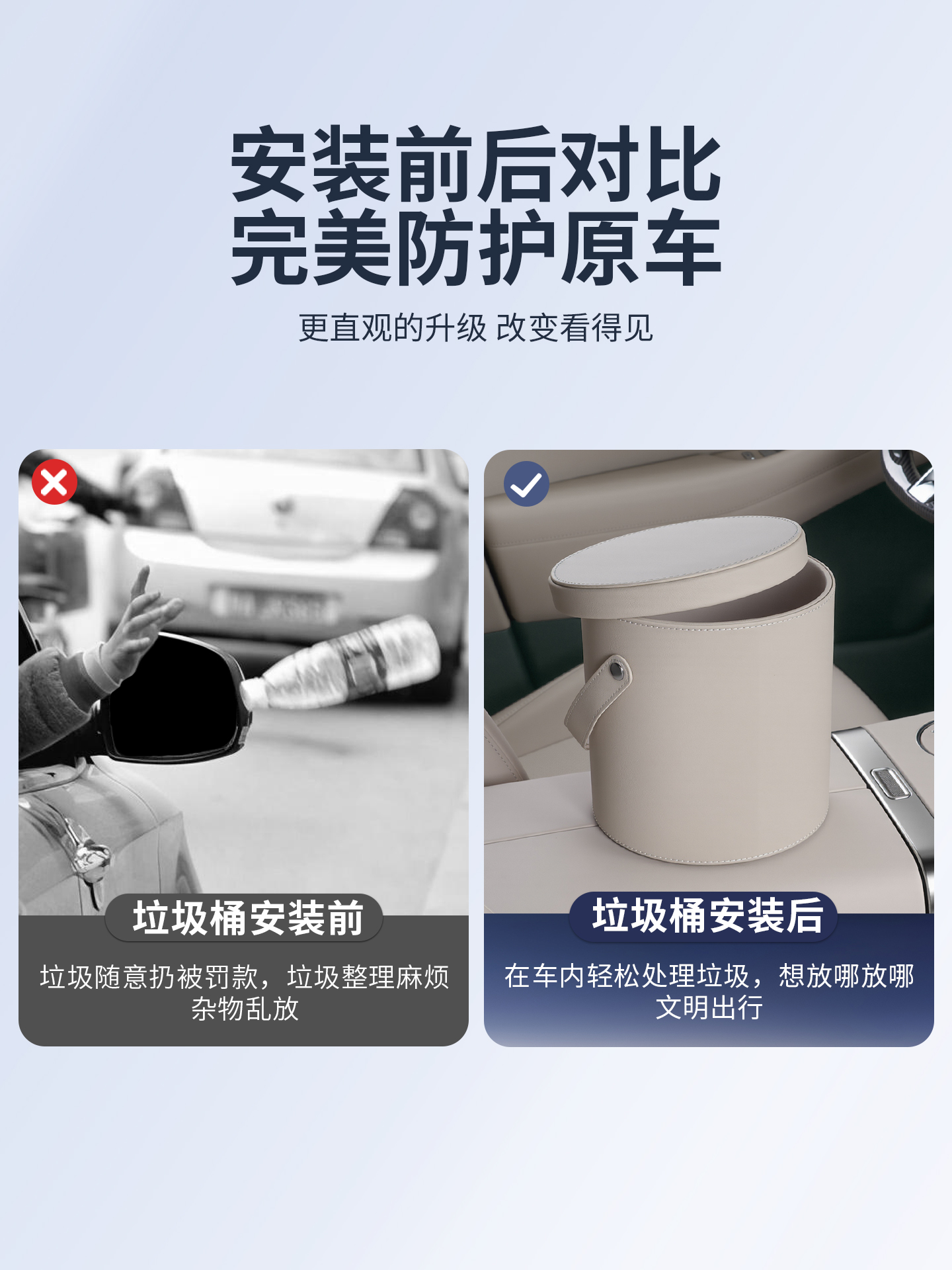 安装前后对比
完美防护原车

更直观的升级 改变看得见

垃圾桶安装前

垃圾随意扔被罚款，垃圾整理麻烦
杂物乱放

垃圾桶安装后

在车内轻松处理垃圾，想放哪放哪
文明出行