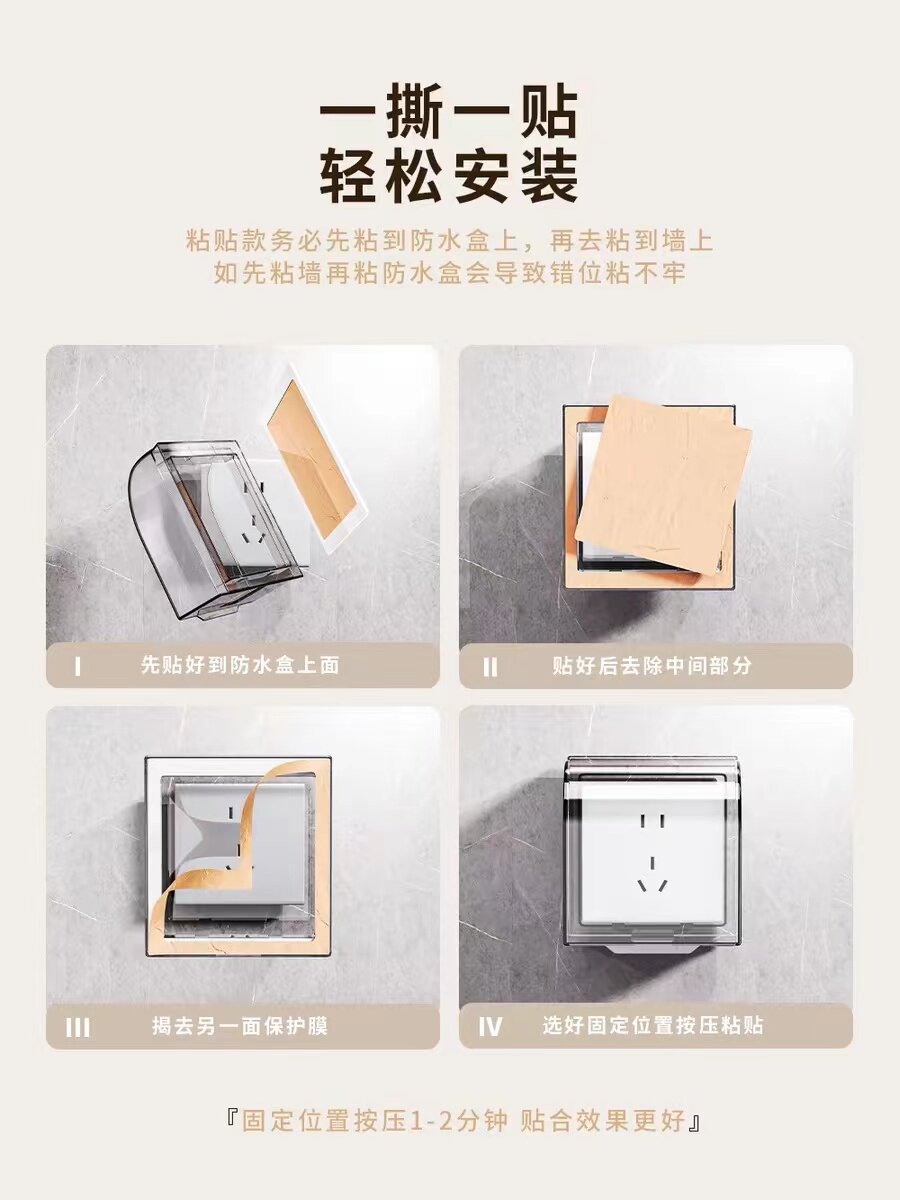 一撕一贴
轻松安装

粘贴款务必先粘到防水盒上，再去粘到墙上
如先粘墙再粘防水盒会导致错位粘不牢

I 先贴好到防水盒上面

II 贴好后去除中间部分

III 揭去另一面保护膜

IV 选好固定位置按压粘贴

『固定位置按压1-2分钟 贴合效果更好』