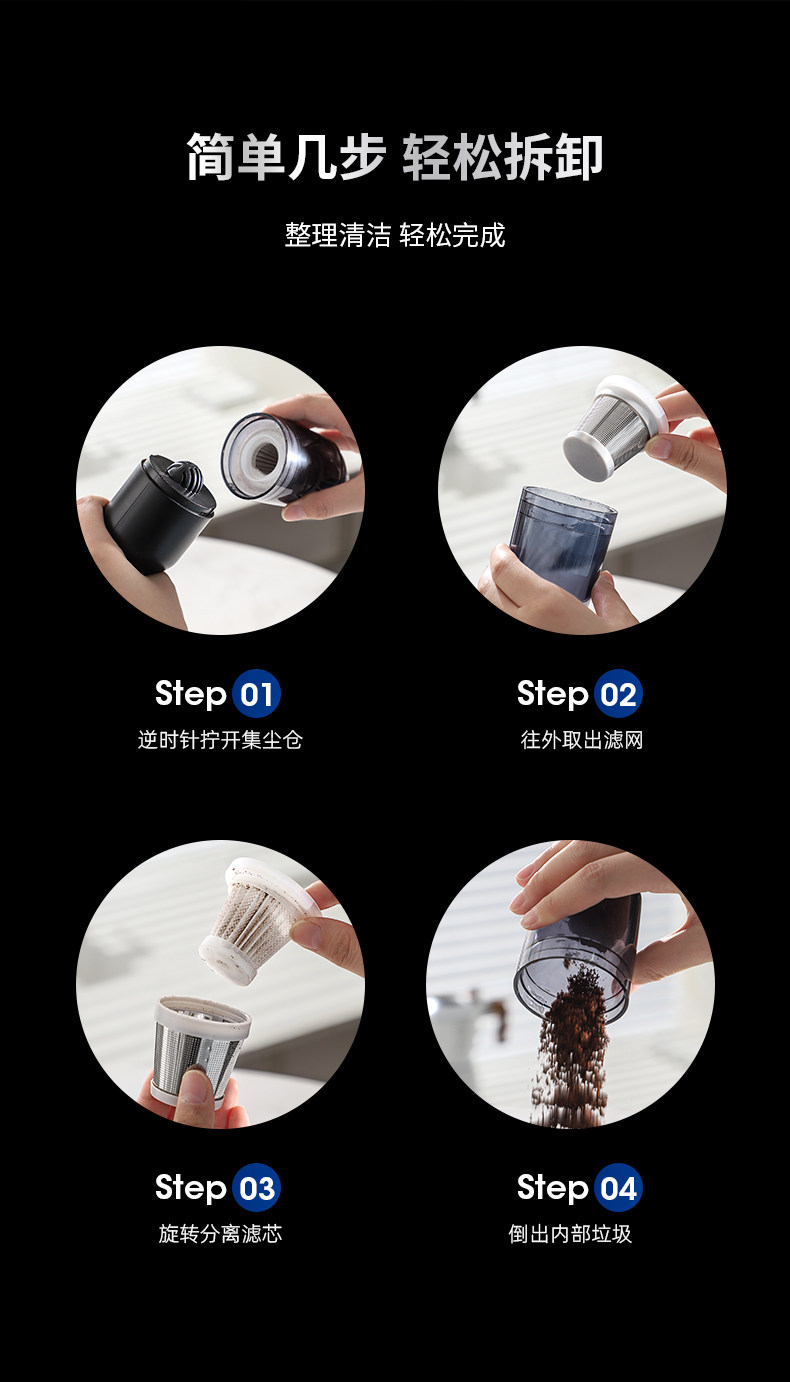 简单几步 轻松拆卸

整理清洁 轻松完成

Step 01
逆时针拧开集尘仓

Step 02
往外取出滤网

Step 03
旋转分离滤芯

Step 04
倒出内部垃圾