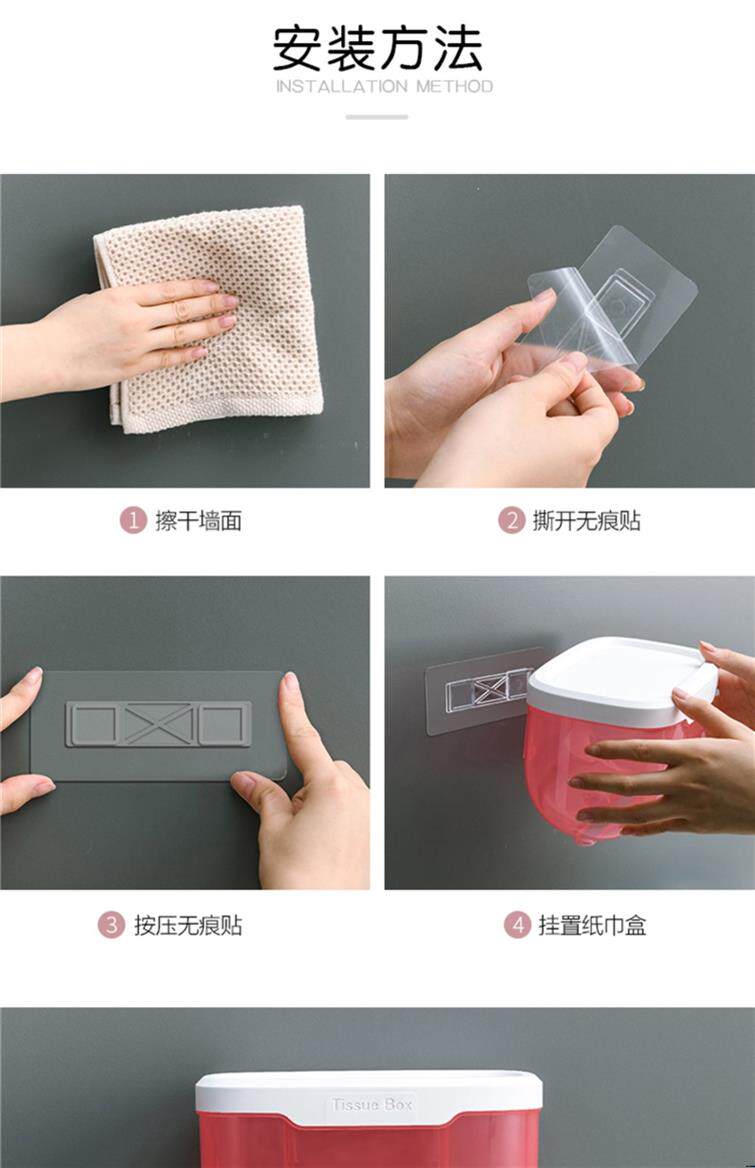 安装方法
INSTALLATION METHOD

1 擦干墙面

2 撕开无痕贴

3 按压无痕贴

4 挂置纸巾盒

Tissue Box