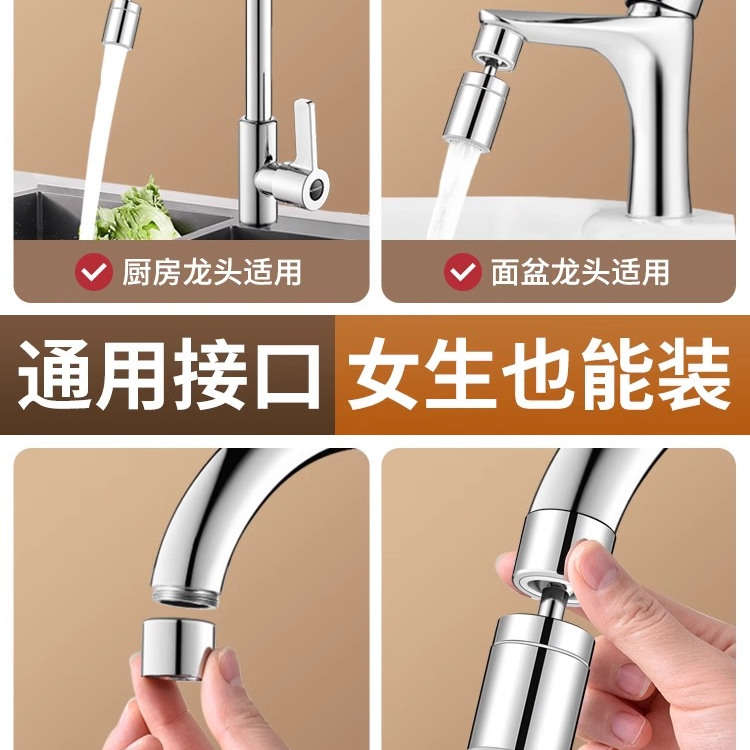 厨房龙头适用

面盆龙头适用

通用接口

女生也能装