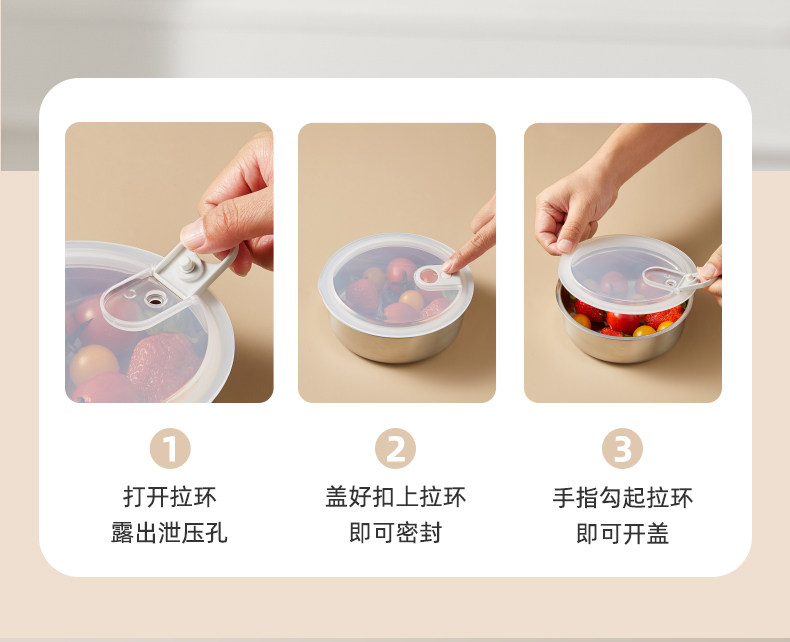 1
打开拉环
露出泄压孔

2
盖好扣上拉环
即可密封

3
手指勾起拉环
即可开盖