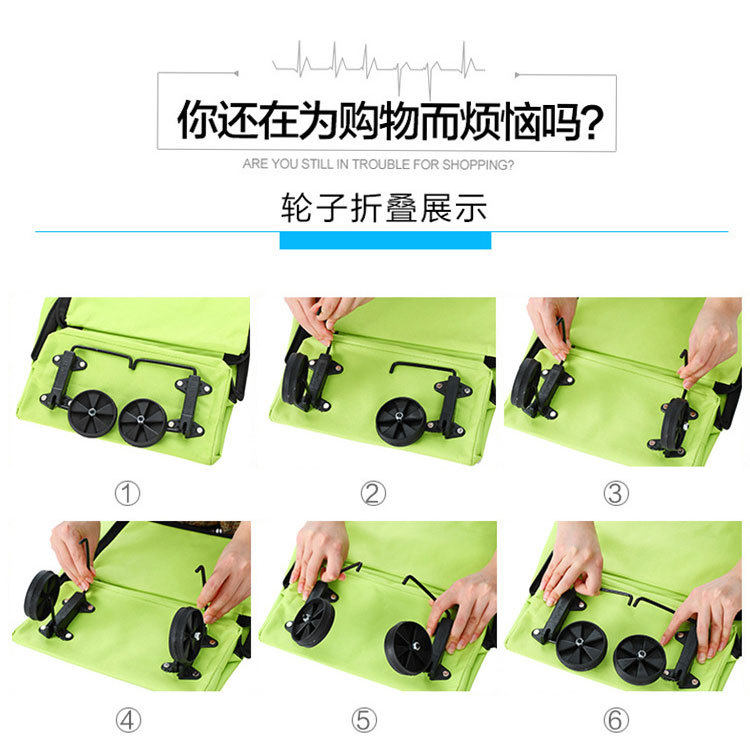 你还在为购物而烦恼吗?
ARE YOU STILL IN TROUBLE FOR SHOPPING?

轮子折叠展示

①

②

③

④

⑤

⑥