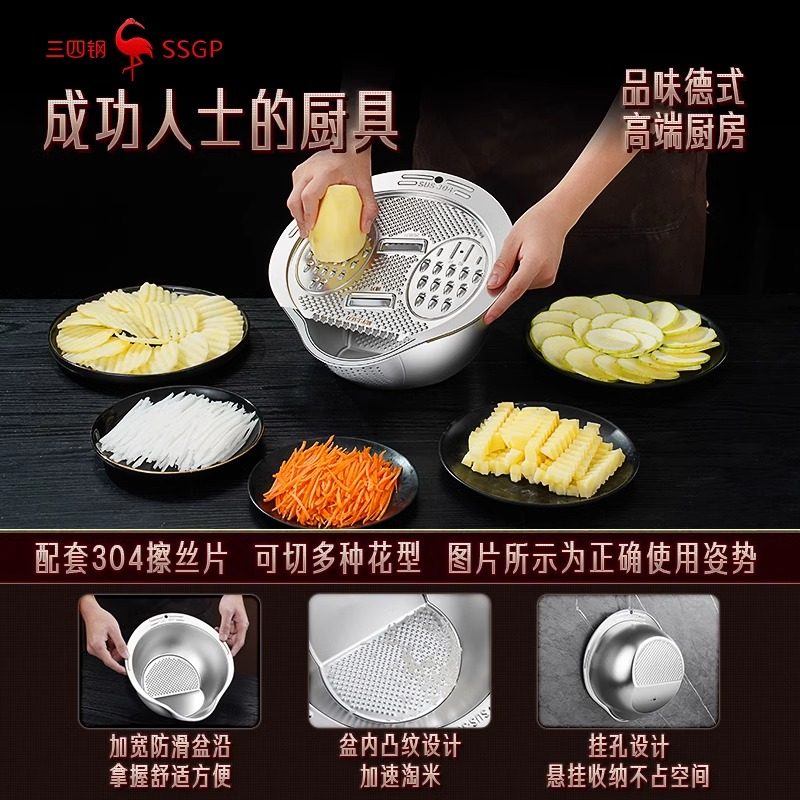 三四钢 SSGP

成功人士的厨具

品味德式
高端厨房

SUS 304

配套304擦丝片 可切多种花型 图片所示为正确使用姿势

加宽防滑盆沿
拿握舒适方便

盆内凸纹设计
加速淘米

挂孔设计
悬挂收纳不占空间