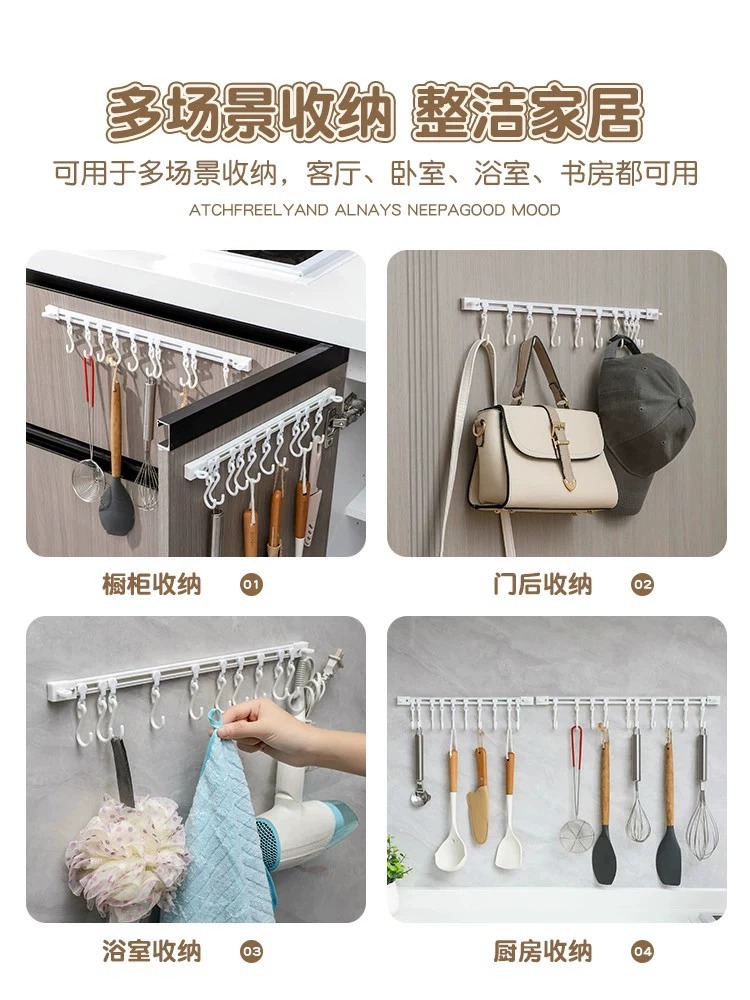 多场景收纳 整洁家居

可用于多场景收纳，客厅、卧室、浴室、书房都可用

ATCHFREELYAND ALNAYS NEEPAGOOD MOOD

橱柜收纳 01

门后收纳 02

浴室收纳 03

厨房收纳 04