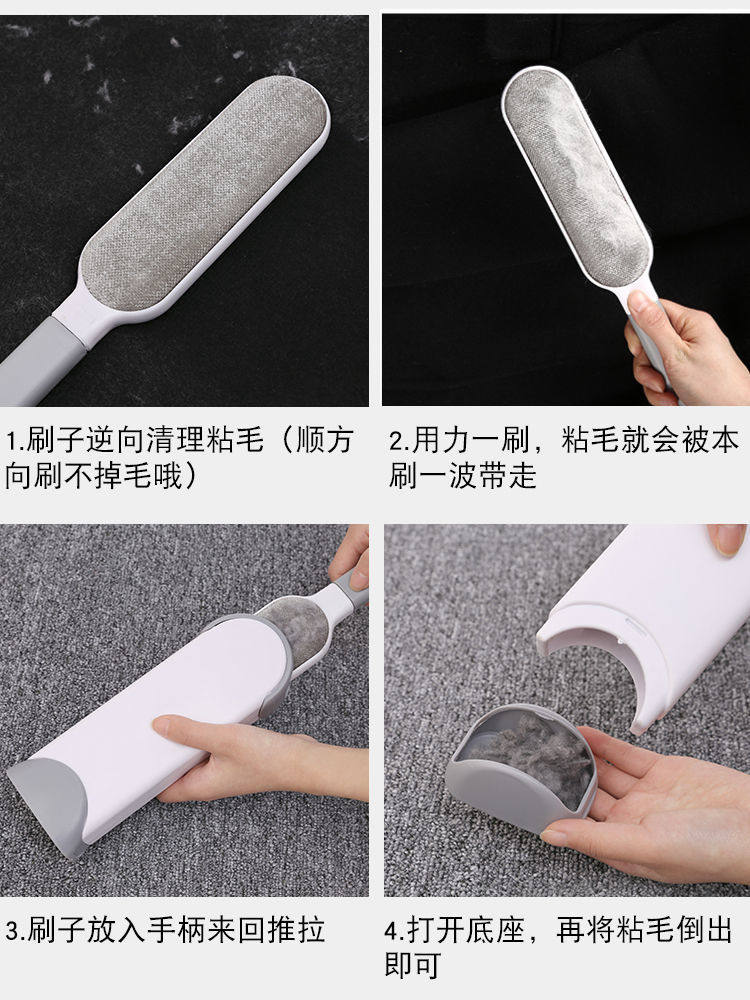 1.刷子逆向清理粘毛（顺方向刷不掉毛哦）

2.用力一刷，粘毛就会被本刷一波带走

3.刷子放入手柄来回推拉

4.打开底座，再将粘毛倒出即可