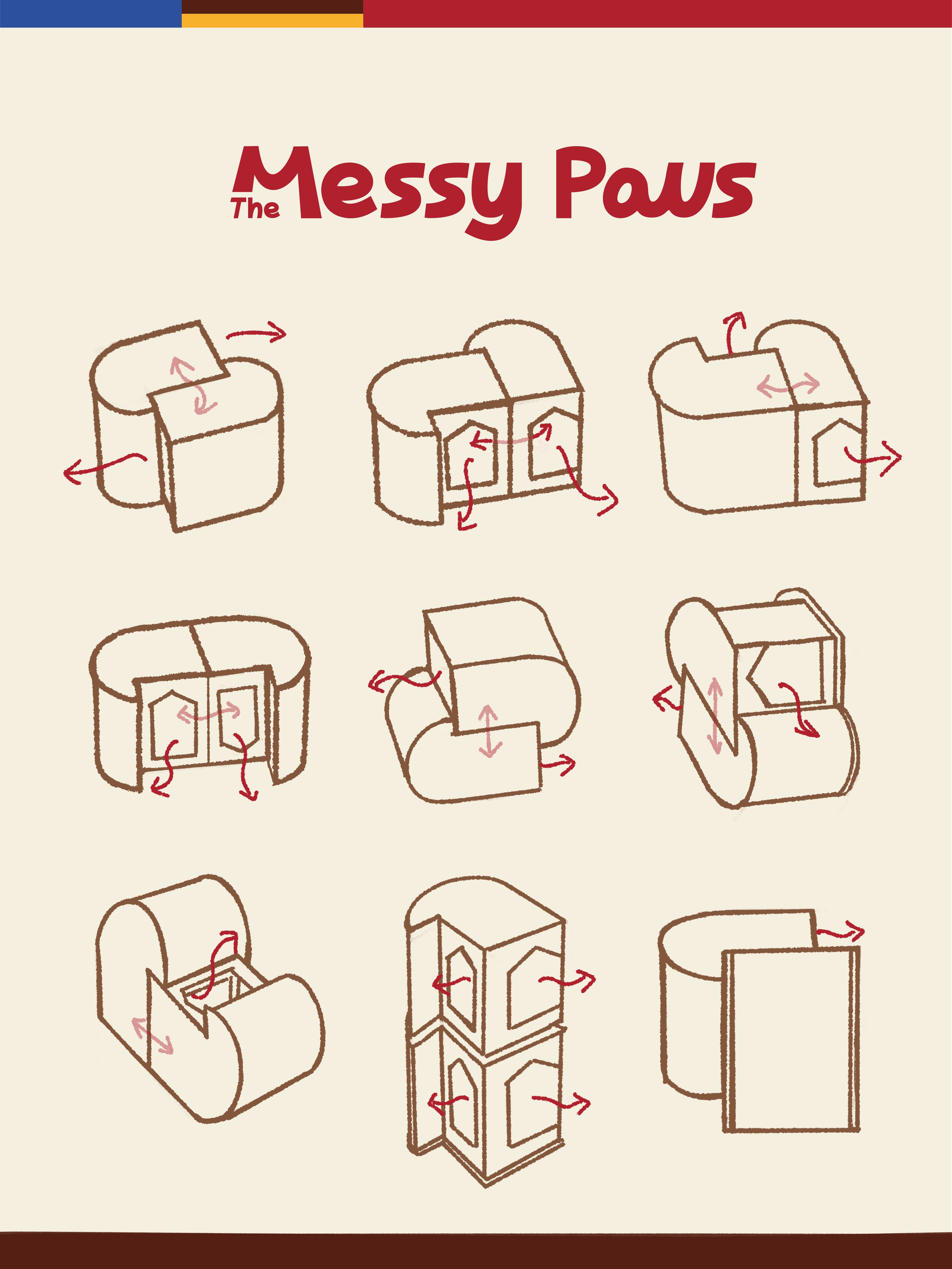 The Messy Paws