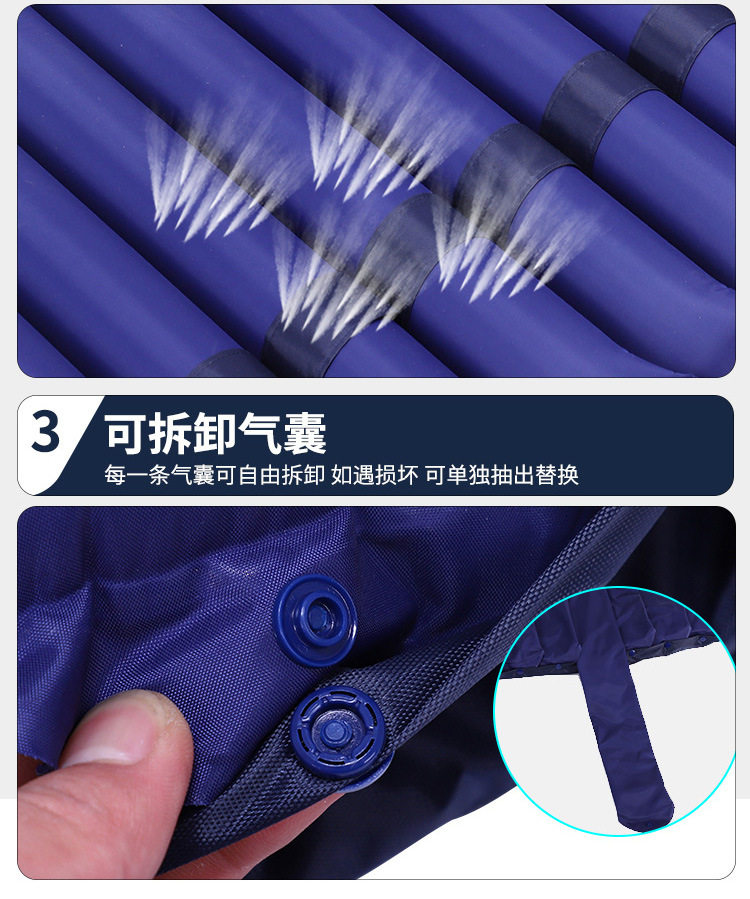 3 可拆卸气囊

每一条气囊可自由拆卸 如遇损坏 可单独抽出替换