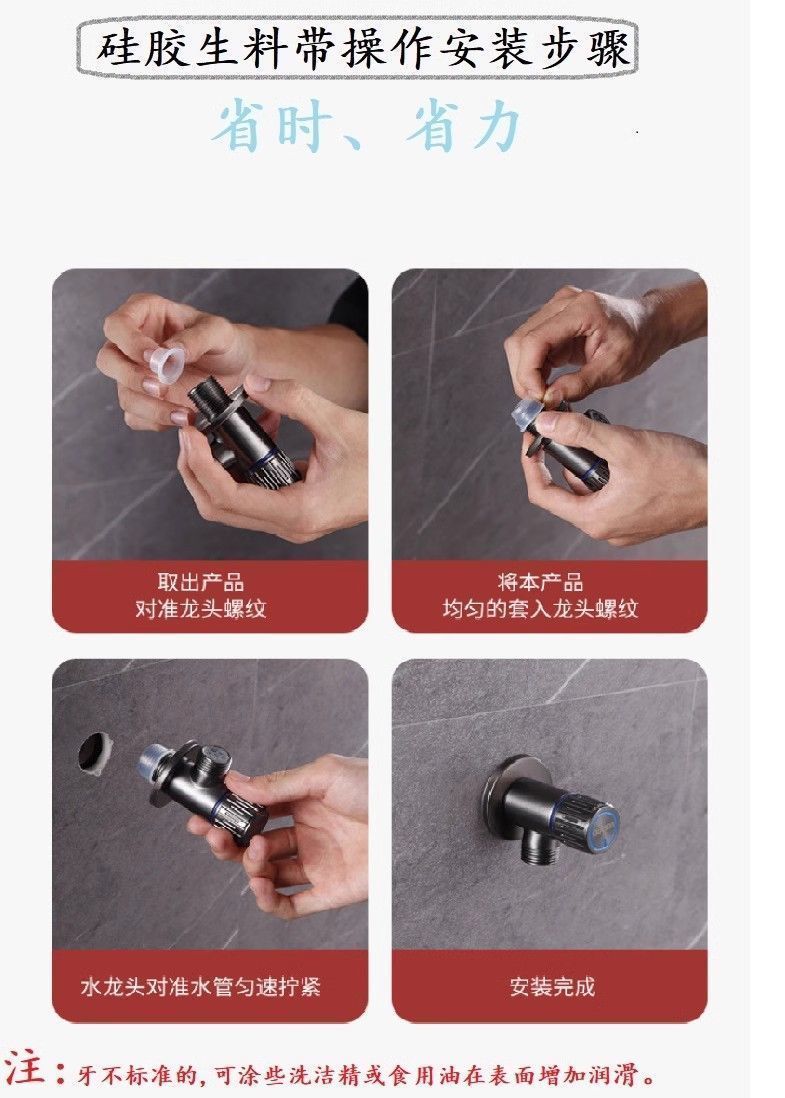 硅胶生料带操作安装步骤

省时、省力

取出产品
对准龙头螺纹

将本产品
均匀的套入龙头螺纹

水龙头对准水管匀速拧紧

安装完成

注：牙不标准的，可涂些洗洁精或食用油在表面增加润滑。