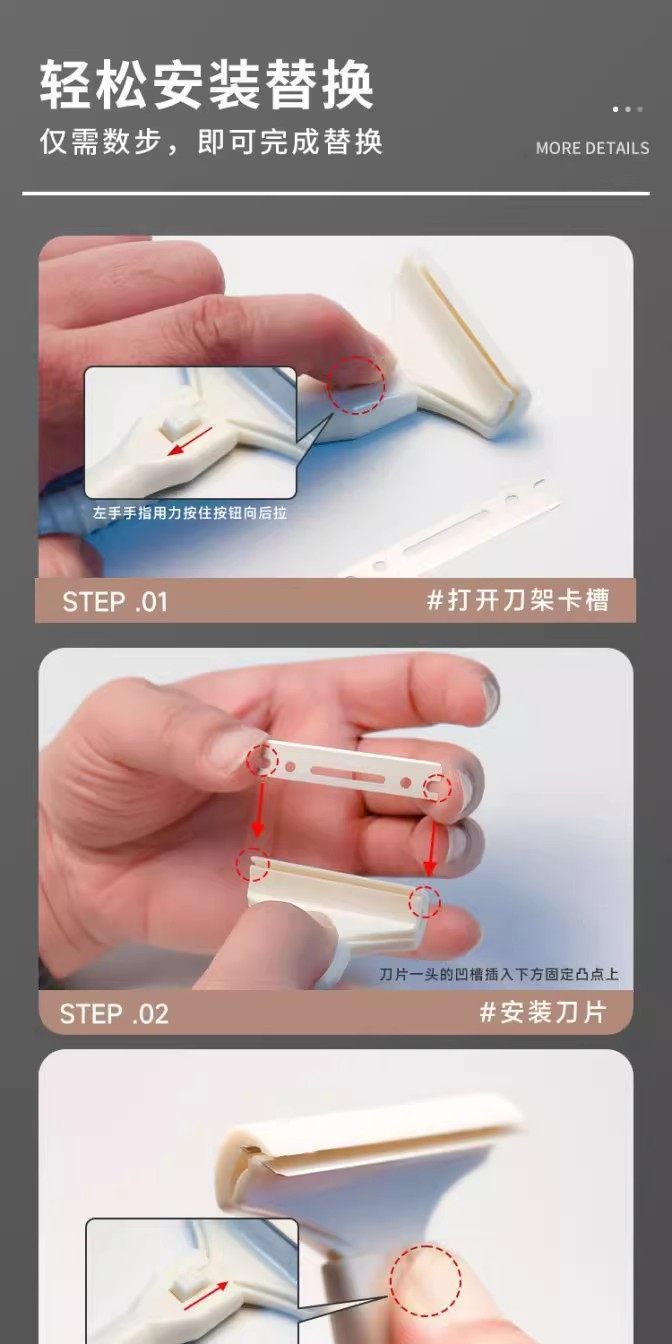 轻松安装替换
仅需数步，即可完成替换

MORE DETAILS

左手手指用力按住按钮向后拉

STEP .01

#打开刀架卡槽

刀片一头的凹槽插入下方固定凸点上

STEP .02

#安装刀片