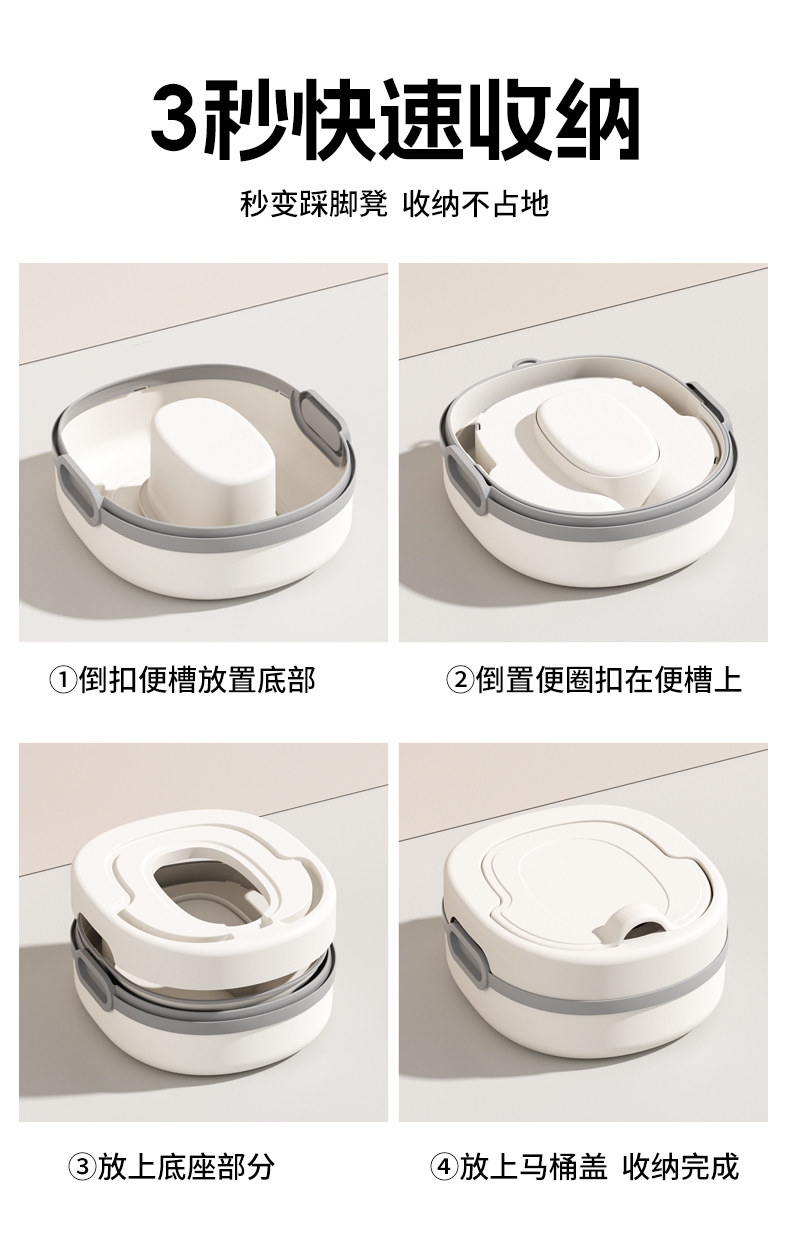 3秒快速收纳

秒变踩脚凳 收纳不占地

①倒扣便槽放置底部

②倒置便圈扣在便槽上

③放上底座部分

④放上马桶盖 收纳完成