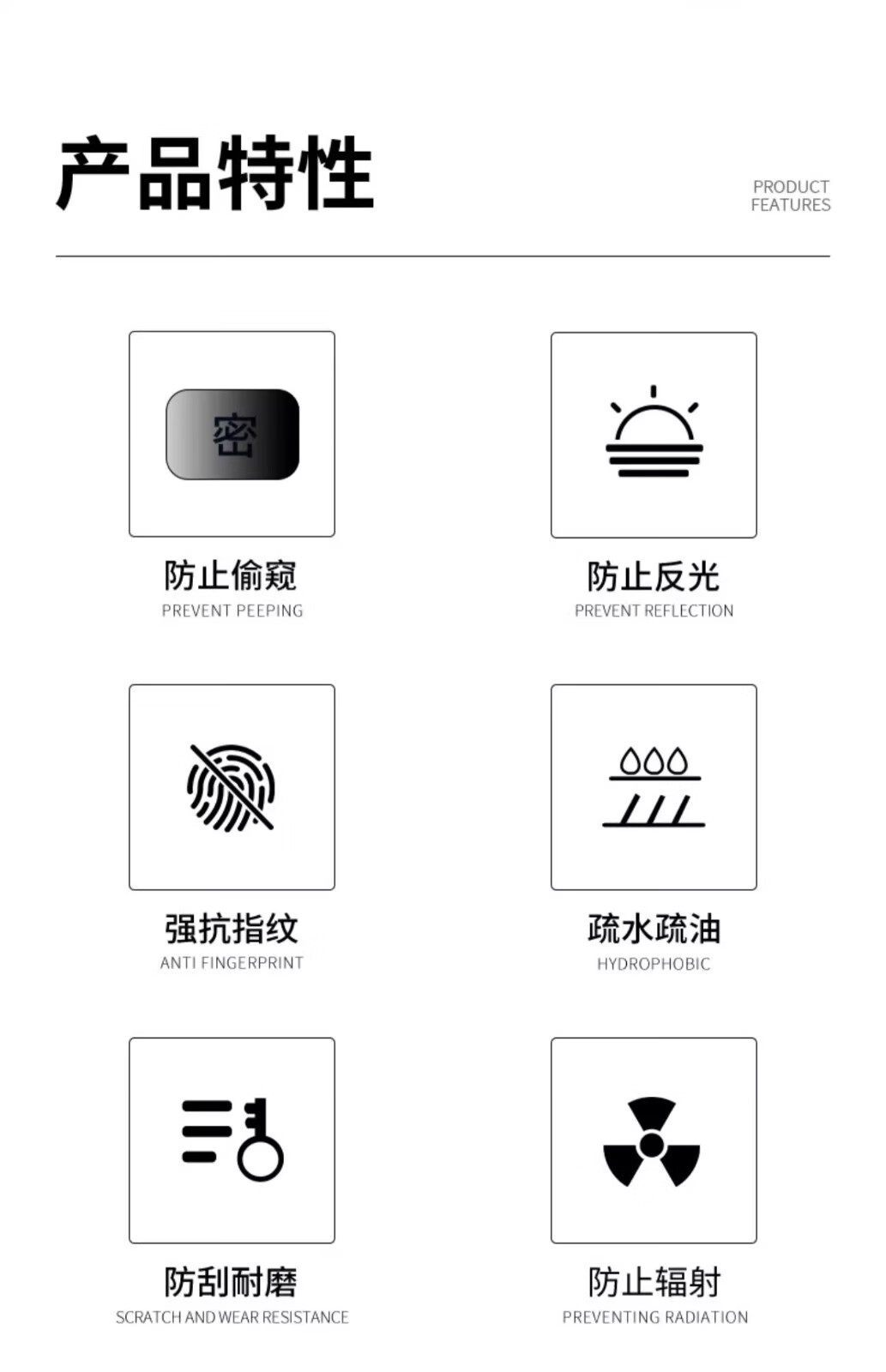 产品特性

PRODUCT
FEATURES

密

防止偷窥
PREVENT PEEPING

防止反光
PREVENT REFLECTION

强抗指纹
ANTI FINGERPRINT

疏水疏油
HYDROPHOBIC

防刮耐磨
SCRATCH AND WEAR RESISTANCE

防止辐射
PREVENTING RADIATION