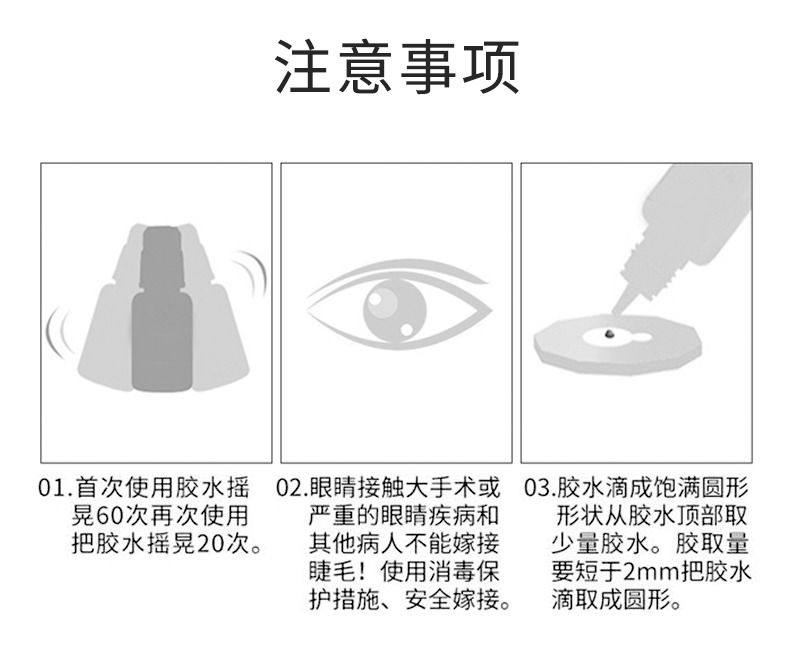 注意事项

01.首次使用胶水摇晃60次再次使用把胶水摇晃20次。

02.眼睛接触大手术或严重的眼睛疾病和其他病人不能嫁接睫毛！使用消毒保护措施、安全嫁接。

03.胶水滴成饱满圆形形状从胶水顶部取少量胶水。胶取量要短于2mm把胶水滴取成圆形。