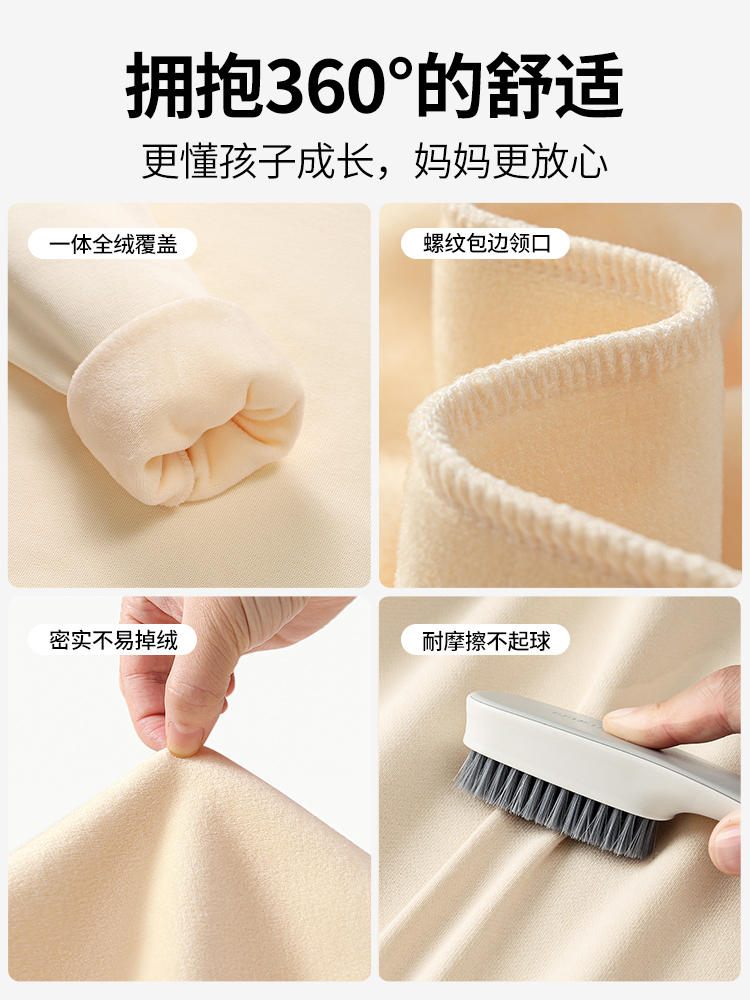 拥抱360°的舒适

更懂孩子成长，妈妈更放心

一体全绒覆盖

螺纹包边领口

密实不易掉绒

耐摩擦不起球