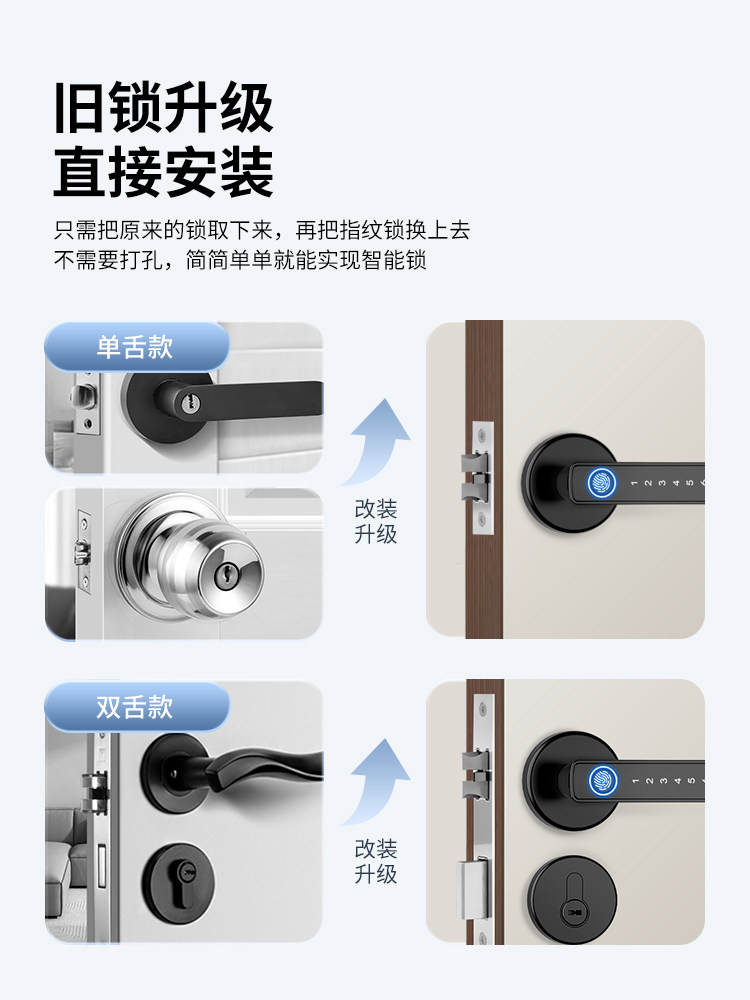 旧锁升级
直接安装

只需把原来的锁取下来，再把指纹锁换上去
不需要打孔，简简单单就能实现智能锁

单舌款

改装
升级

1 2 3 4 5

双舌款

改装
升级

1 2 3 4 5