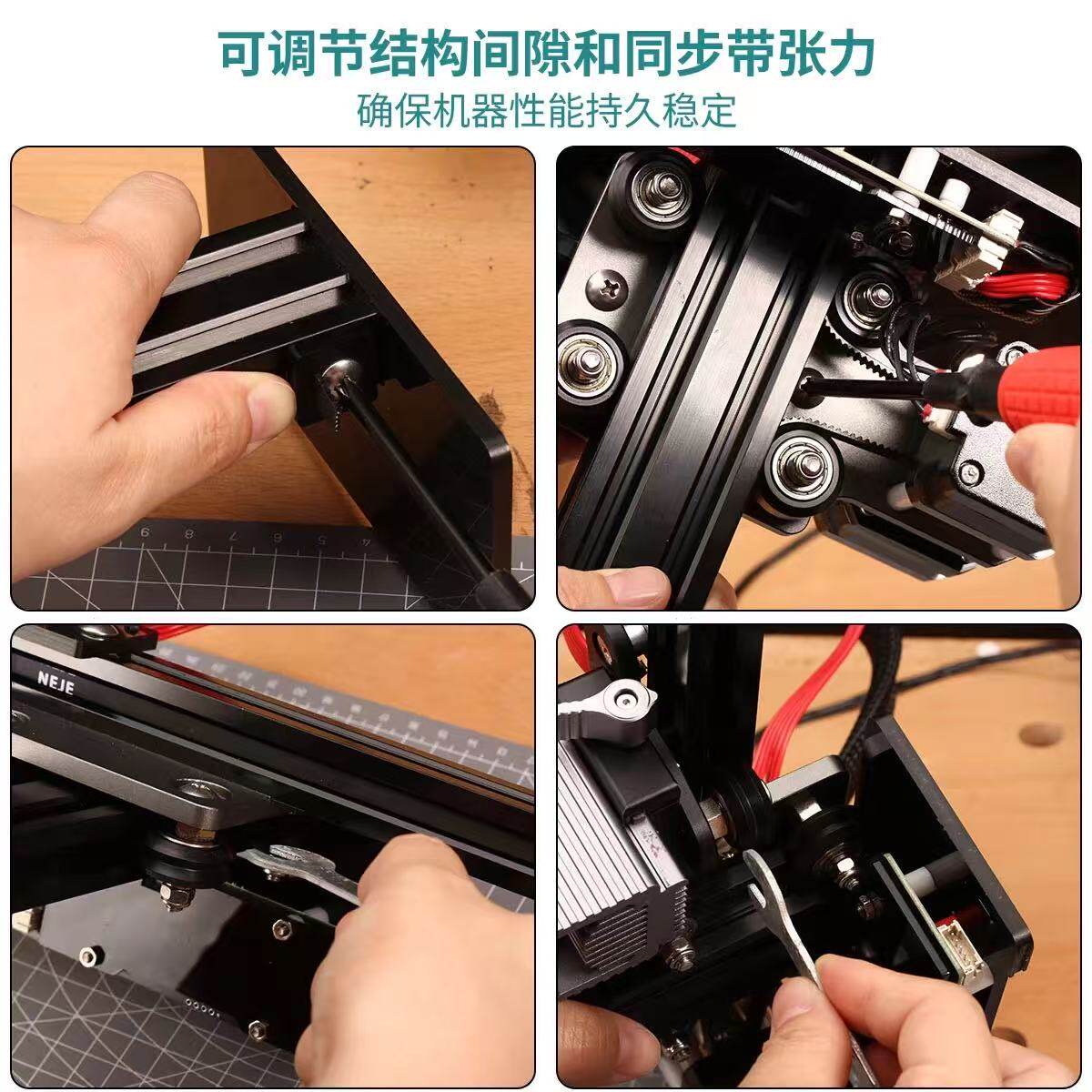 可调节结构间隙和同步带张力
确保机器性能持久稳定

9 8 7 6 5 4

NEJE