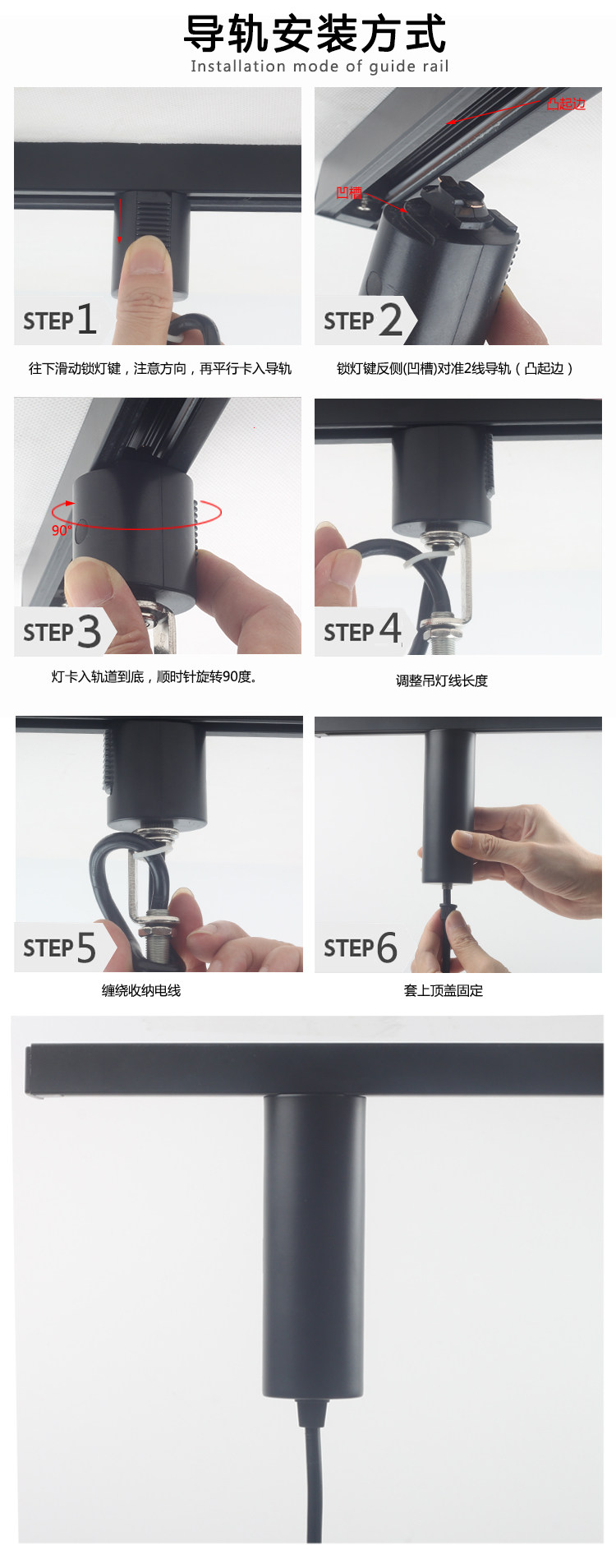 导轨安装方式
Installation mode of guide rail

STEP 1
往下滑动锁灯键，注意方向，再平行卡入导轨

凸起边
凹槽
STEP 2
锁灯键反侧(凹槽)对准2线导轨（凸起边）

90°
STEP 3
灯卡入轨道到底，顺时针旋转90度。

STEP 4
调整吊灯线长度

STEP 5
缠绕收纳电线

STEP 6
套上顶盖固定