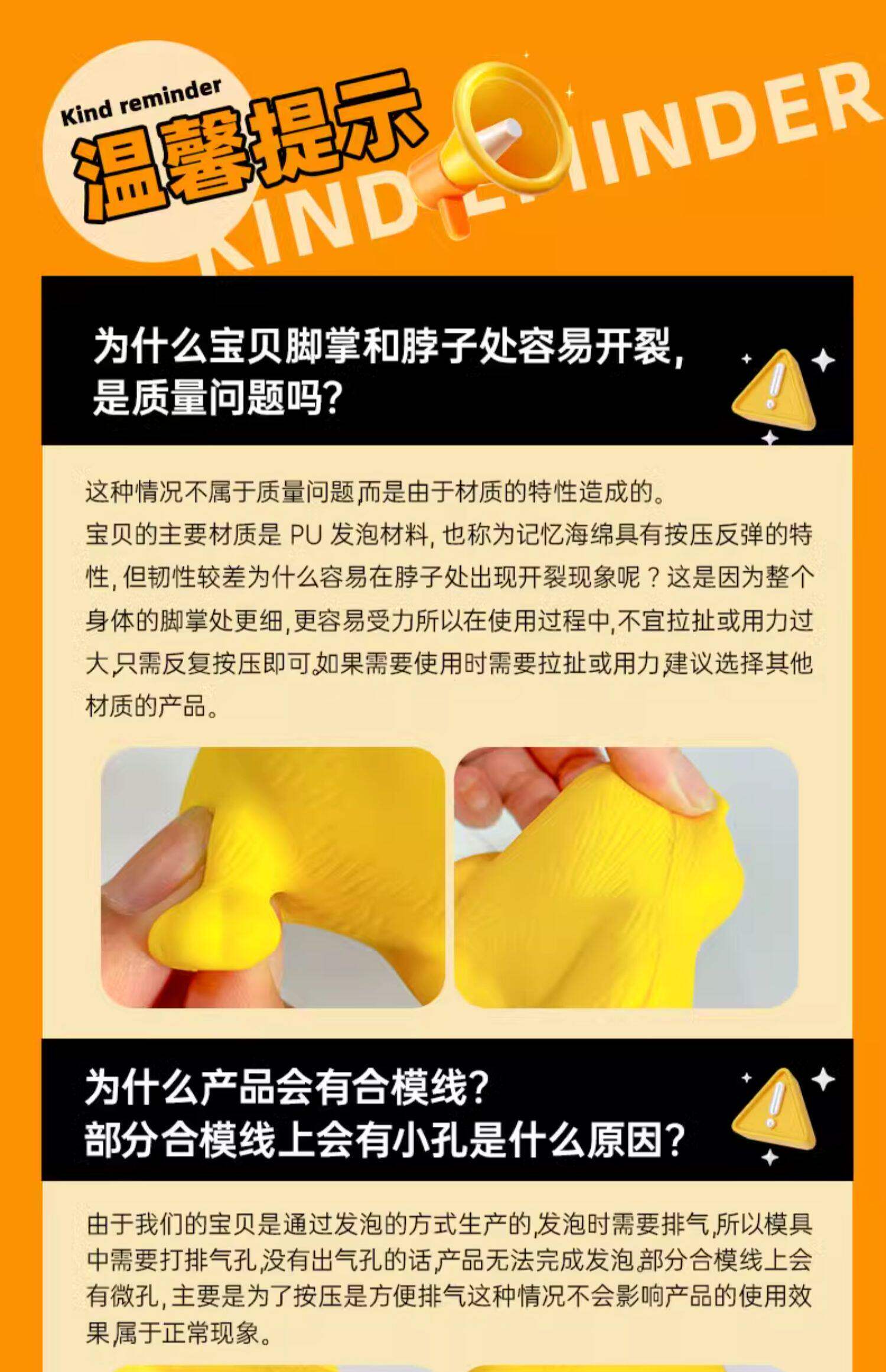 Kind reminder
温馨提示
KIND REMINDER

为什么宝贝脚掌和脖子处容易开裂，是质量问题吗?

这种情况不属于质量问题,而是由于材质的特性造成的。
宝贝的主要材质是 PU 发泡材料，也称为记忆海绵具有按压反弹的特性，但韧性较差为什么容易在脖子处出现开裂现象呢？这是因为整个身体的脚掌处更细，更容易受力所以在使用过程中,不宜拉扯或用力过大,只需反复按压即可,如果需要使用时需要拉扯或用力,建议选择其他材质的产品。

为什么产品会有合模线?
部分合模线上会有小孔是什么原因?

由于我们的宝贝是通过发泡的方式生产的,发泡时需要排气,所以模具中需要打排气孔,没有出气孔的话,产品无法完成发泡,部分合模线上会有微孔，主要是为了按压是方便排气这种情况不会影响产品的使用效果,属于正常现象。