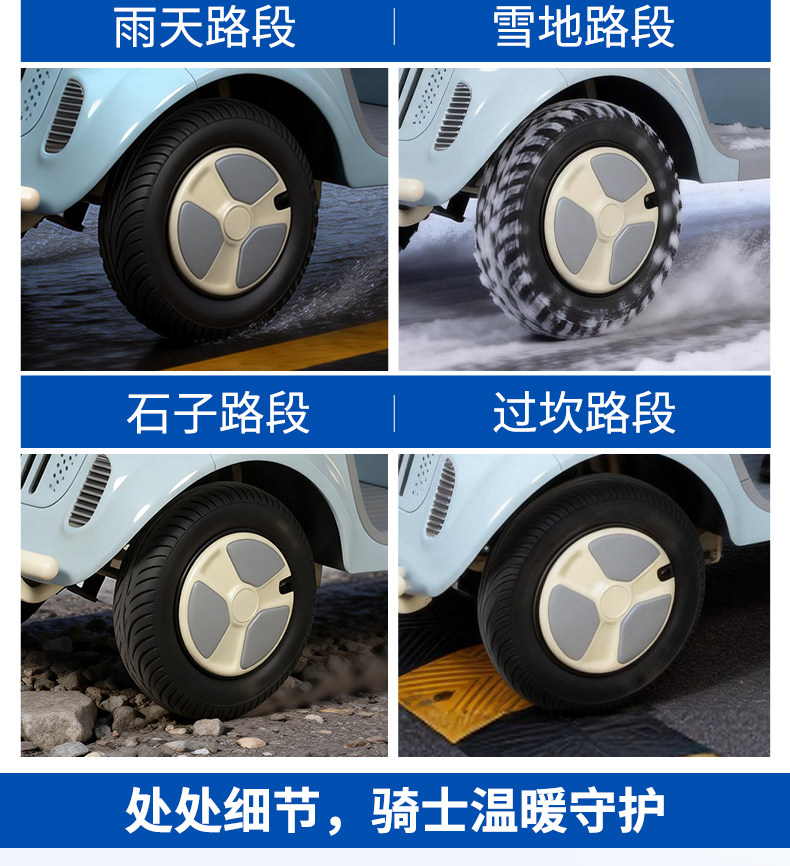 雨天路段

雪地路段

石子路段

过坎路段

处处细节，骑士温暖守护