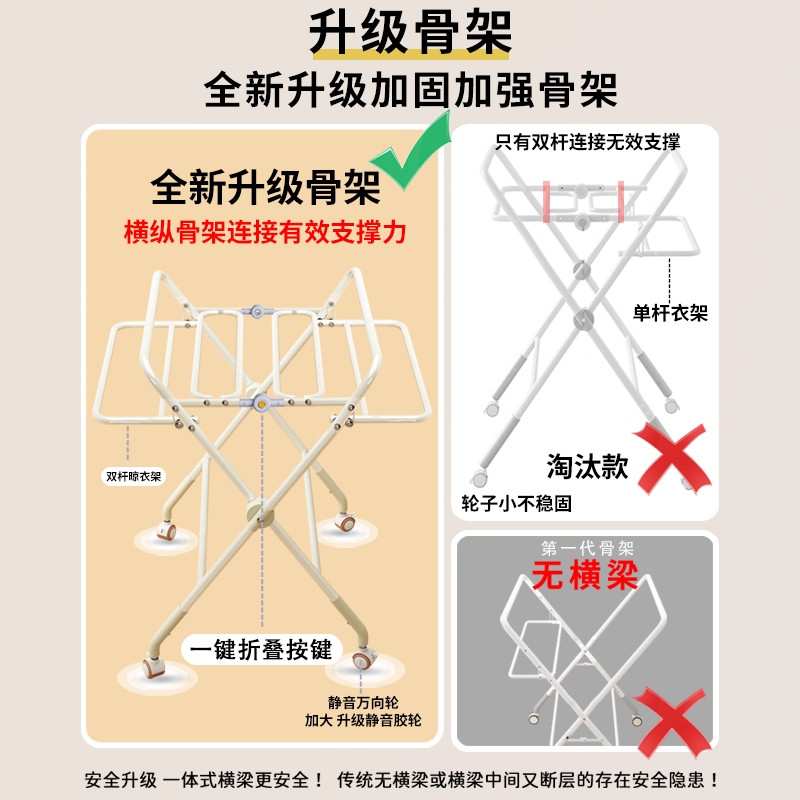 升级骨架
全新升级加固加强骨架

全新升级骨架
横纵骨架连接有效支撑力

双杆晾衣架

一键折叠按键

静音万向轮
加大 升级静音胶轮

只有双杆连接无效支撑

单杆衣架

淘汰款

轮子小不稳固

第一代骨架
无横梁

安全升级 一体式横梁更安全！ 传统无横梁或横梁中间又断层的存在安全隐患！