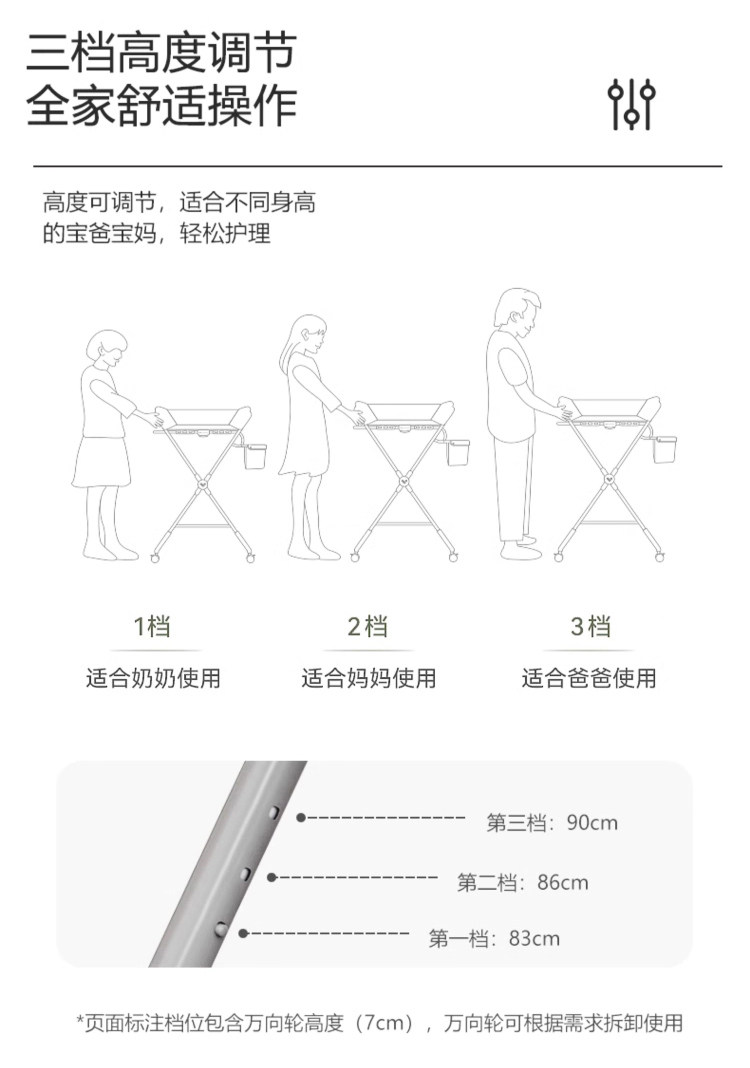 三档高度调节
全家舒适操作

高度可调节，适合不同身高的宝爸宝妈，轻松护理

1档
适合奶奶使用

2档
适合妈妈使用

3档
适合爸爸使用

第三档：90cm
第二档：86cm
第一档：83cm

*页面标注档位包含万向轮高度（7cm），万向轮可根据需求拆卸使用