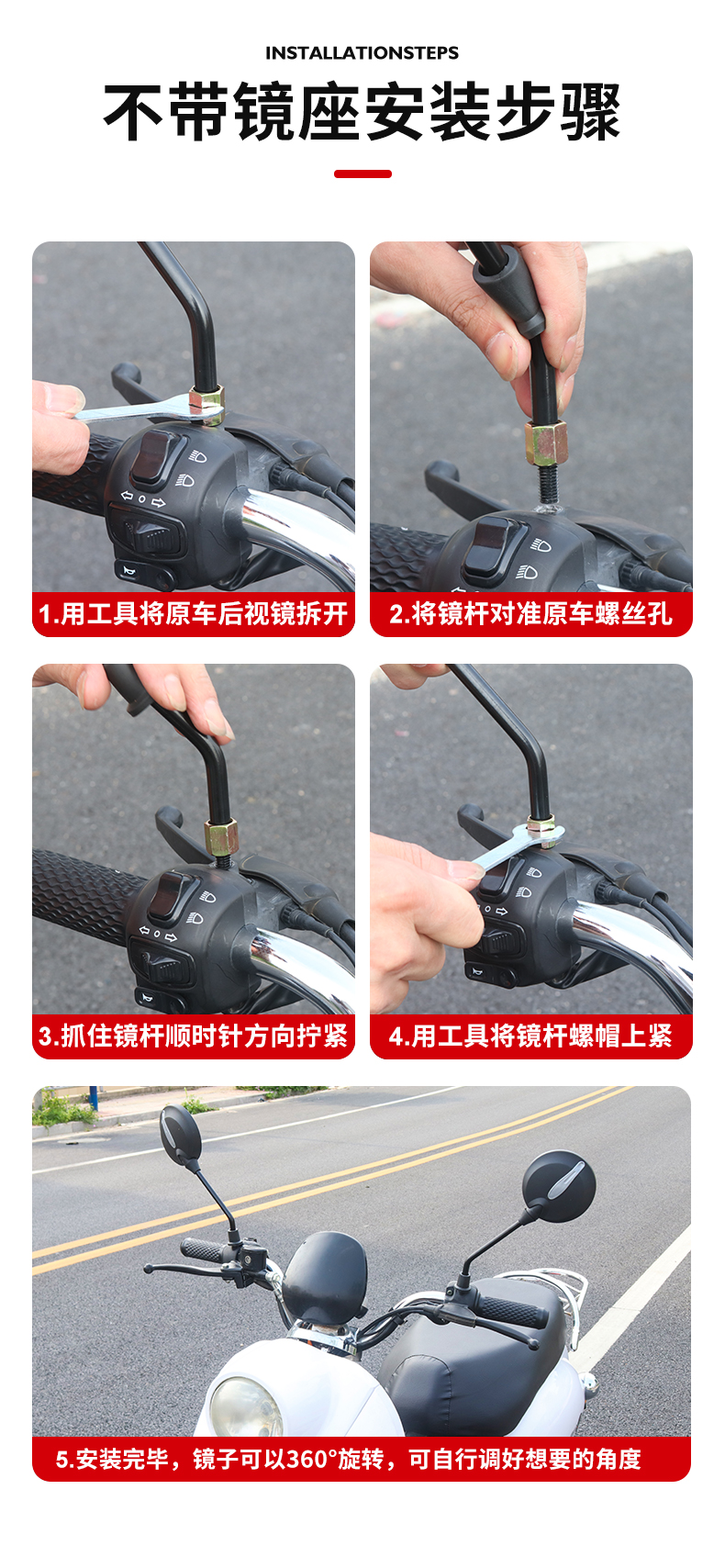 INSTALLATIONSTEPS

不带镜座安装步骤

1.用工具将原车后视镜拆开

2.将镜杆对准原车螺丝孔

3.抓住镜杆顺时针方向拧紧

4.用工具将镜杆螺帽上紧

5.安装完毕，镜子可以360°旋转，可自行调好想要的角度