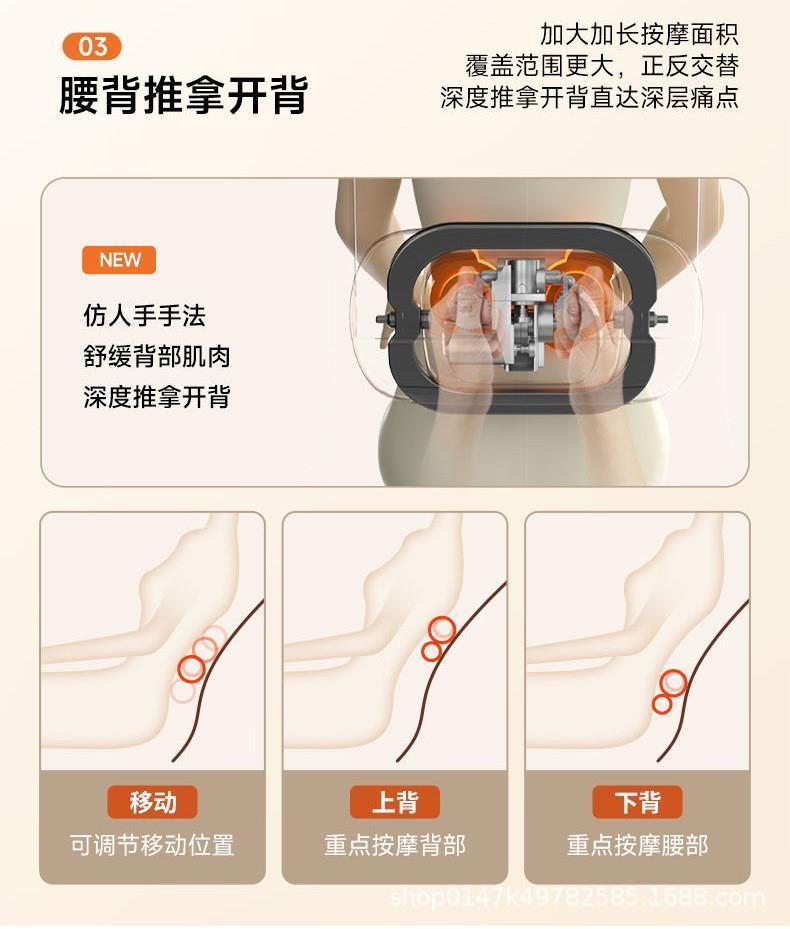 03

腰背推拿开背

加大加长按摩面积
覆盖范围更大，正反交替
深度推拿开背直达深层痛点

NEW

仿人手手法
舒缓背部肌肉
深度推拿开背

移动
可调节移动位置

上背
重点按摩背部

下背
重点按摩腰部

shop0147k49782585.1688.com