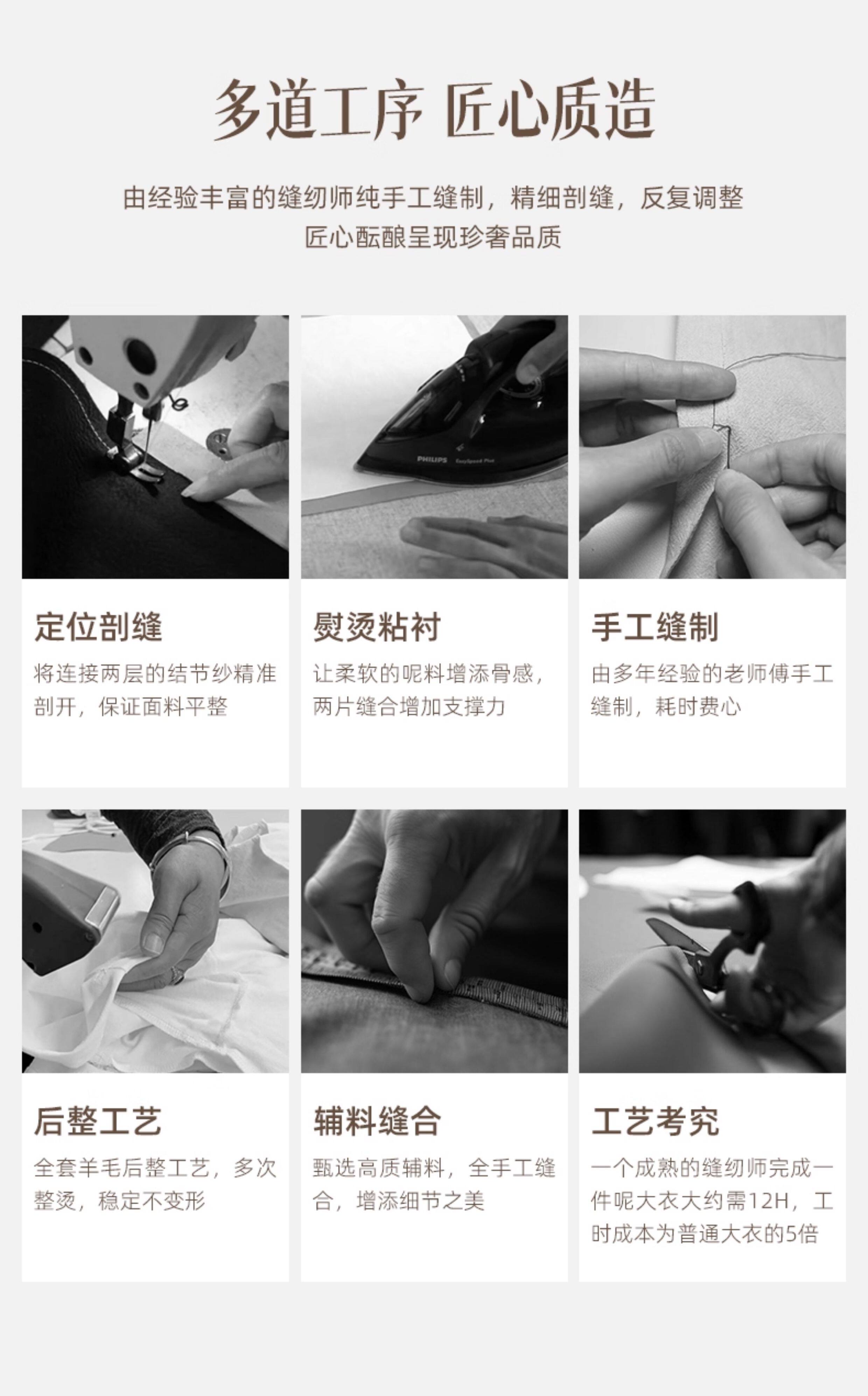 多道工序 匠心质造

由经验丰富的缝纫师纯手工缝制，精细剖缝，反复调整
匠心酝酿呈现珍奢品质

PHILIPS EasySpeed Plus

定位剖缝
将连接两层的结节纱精准剖开，保证面料平整

熨烫粘衬
让柔软的呢料增添骨感，两片缝合增加支撑力

手工缝制
由多年经验的老师傅手工缝制，耗时费心

后整工艺
全套羊毛后整工艺，多次整烫，稳定不变形

辅料缝合
甄选高质辅料，全手工缝合，增添细节之美

工艺考究
一个成熟的缝纫师完成一件呢大衣大约需12H，工时成本为普通大衣的5倍