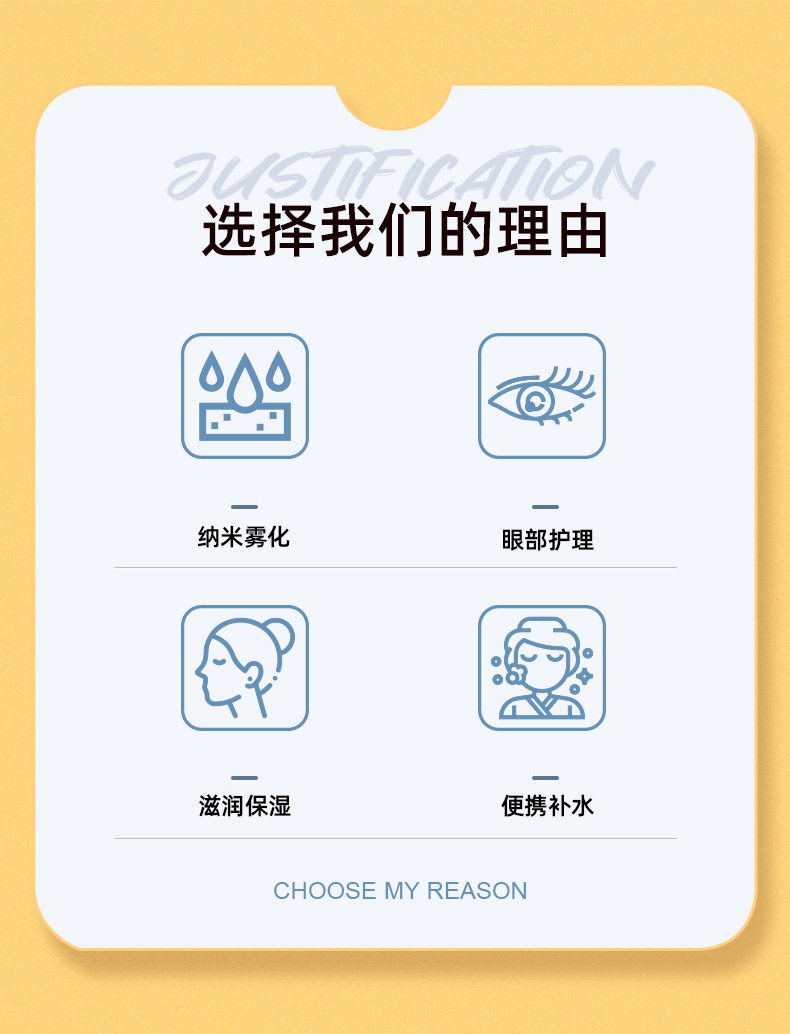 JUSTIFICATION

选择我们的理由

纳米雾化

眼部护理

滋润保湿

便携补水

CHOOSE MY REASON