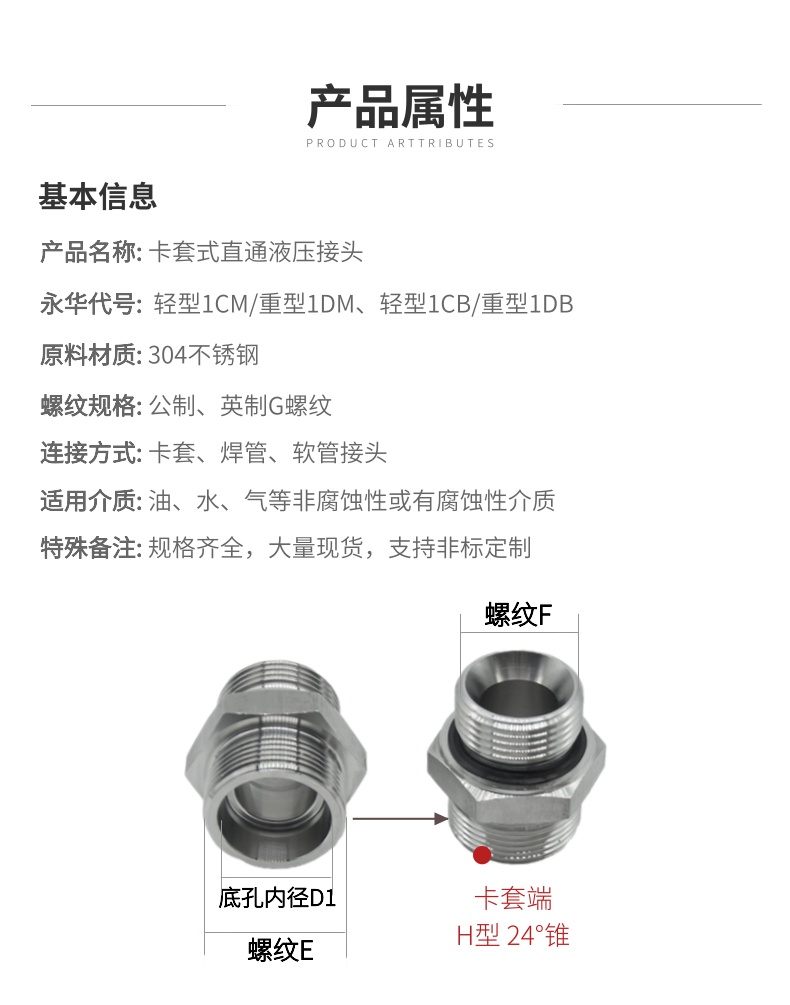 产品属性
PRODUCT ARTTRIBUTES

基本信息

产品名称: 卡套式直通液压接头

永华代号: 轻型1CM/重型1DM、轻型1CB/重型1DB

原料材质: 304不锈钢

螺纹规格: 公制、英制G螺纹

连接方式: 卡套、焊管、软管接头

适用介质: 油、水、气等非腐蚀性或有腐蚀性介质

特殊备注: 规格齐全，大量现货，支持非标定制

螺纹F

底孔内径D1

螺纹E

卡套端
H型 24°锥