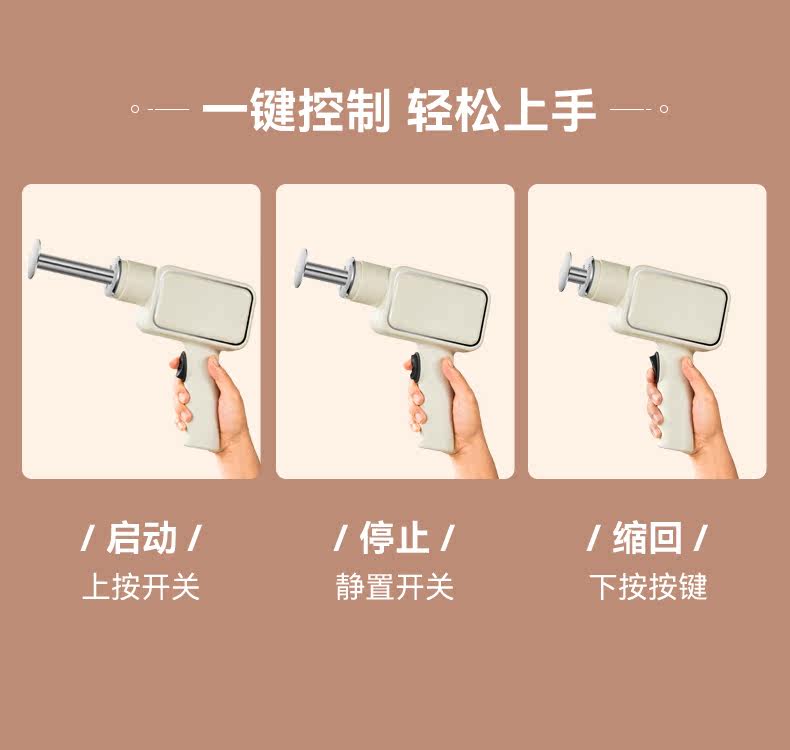 一键控制 轻松上手

/ 启动 /
上按开关

/ 停止 /
静置开关

/ 缩回 /
下按按键