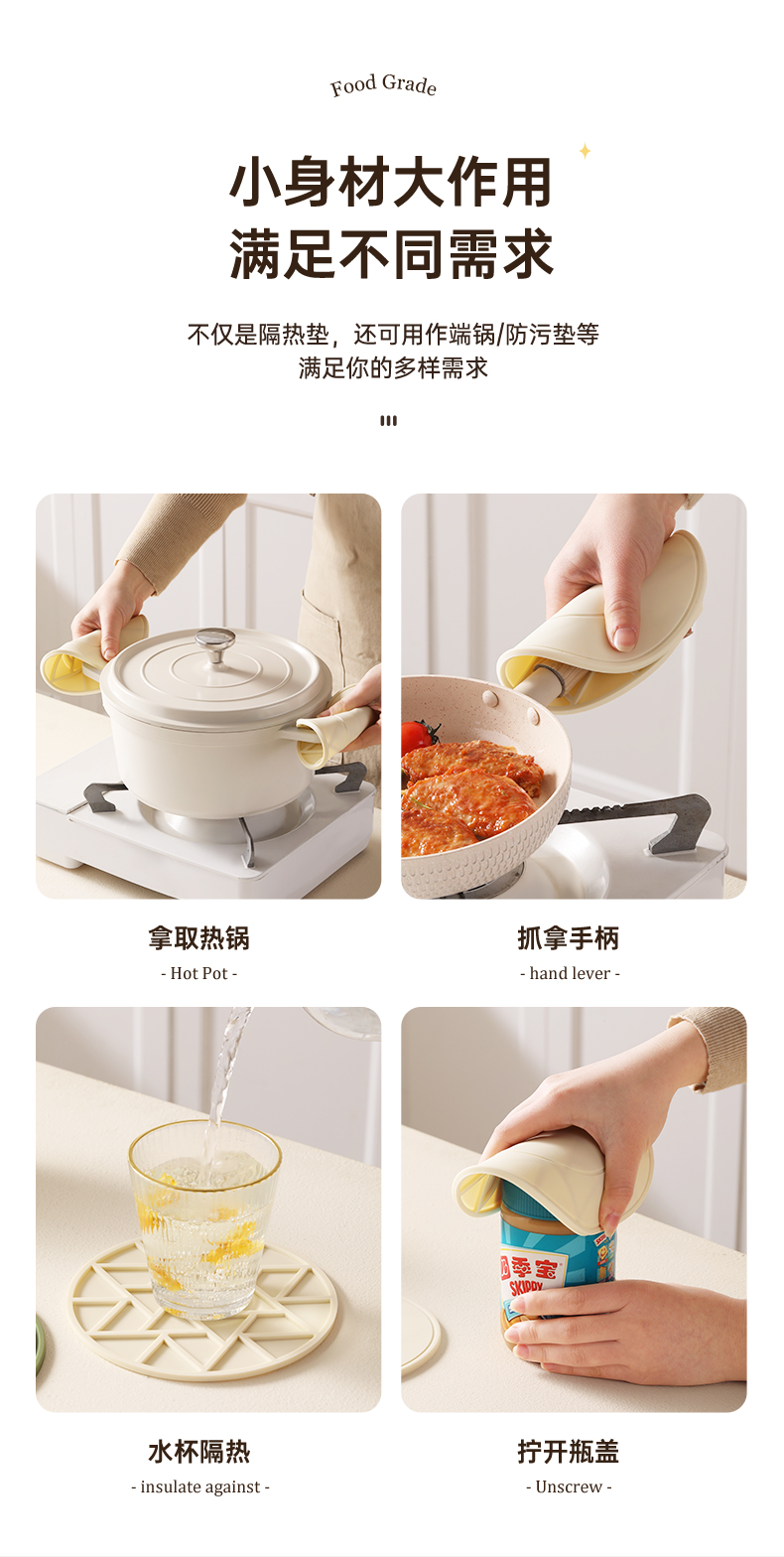 Food Grade

小身材大作用
满足不同需求

不仅是隔热垫，还可用作端锅/防污垫等
满足你的多样需求

拿取热锅
- Hot Pot -

抓拿手柄
- hand lever -

四季宝
SKIPPY

水杯隔热
- insulate against -

拧开瓶盖
- Unscrew -