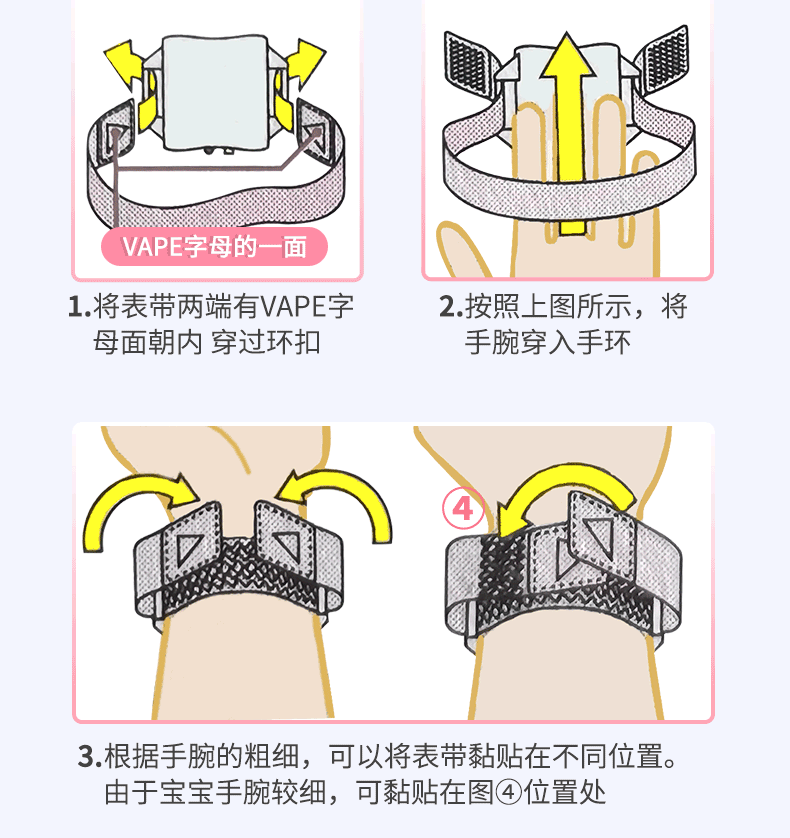 VAPE字母的一面

1.将表带两端有VAPE字母面朝内 穿过环扣

2.按照上图所示，将手腕穿入手环

④

3.根据手腕的粗细，可以将表带黏贴在不同位置。由于宝宝手腕较细，可黏贴在图④位置处