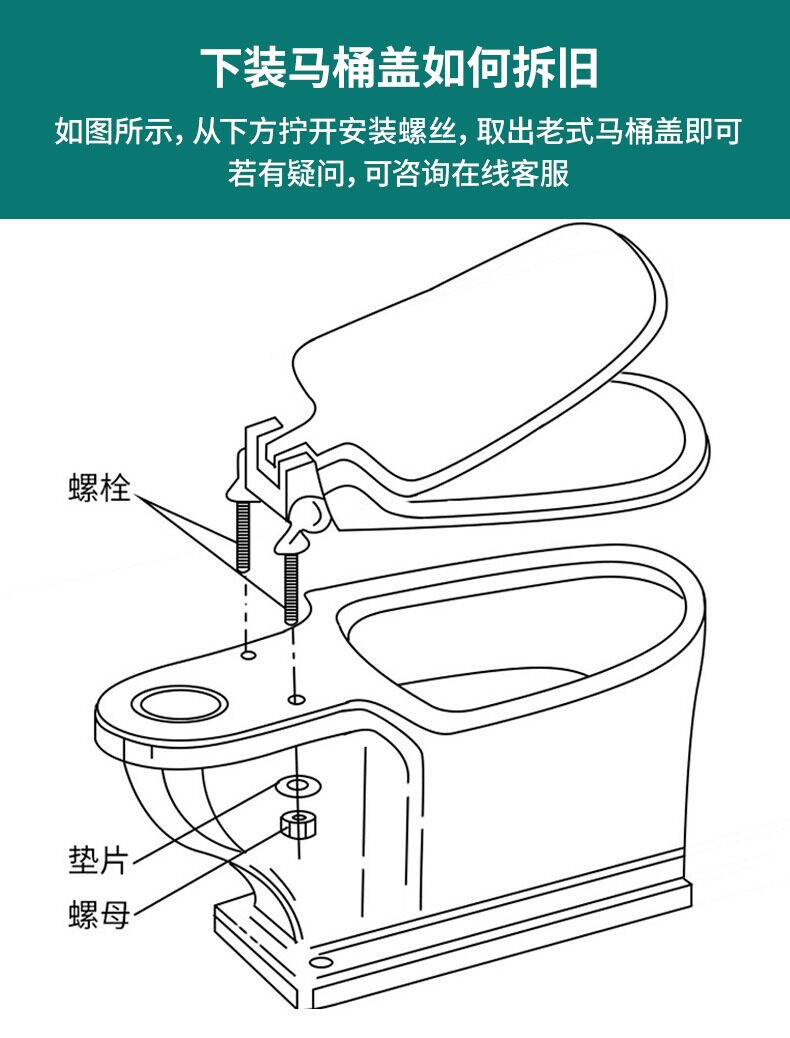 下装马桶盖如何拆旧

如图所示，从下方拧开安装螺丝，取出老式马桶盖即可
若有疑问，可咨询在线客服

螺栓

垫片

螺母