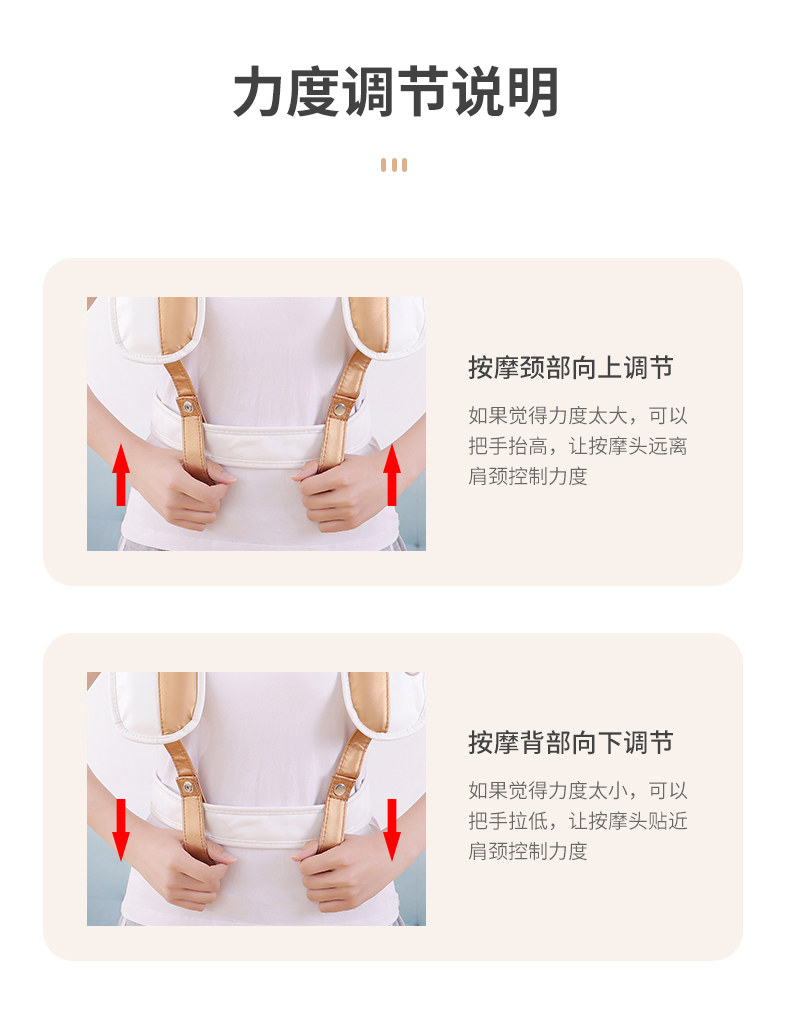 力度调节说明

按摩颈部向上调节

如果觉得力度太大，可以把手抬高，让按摩头远离肩颈控制力度

按摩背部向下调节

如果觉得力度太小，可以把手拉低，让按摩头贴近肩颈控制力度