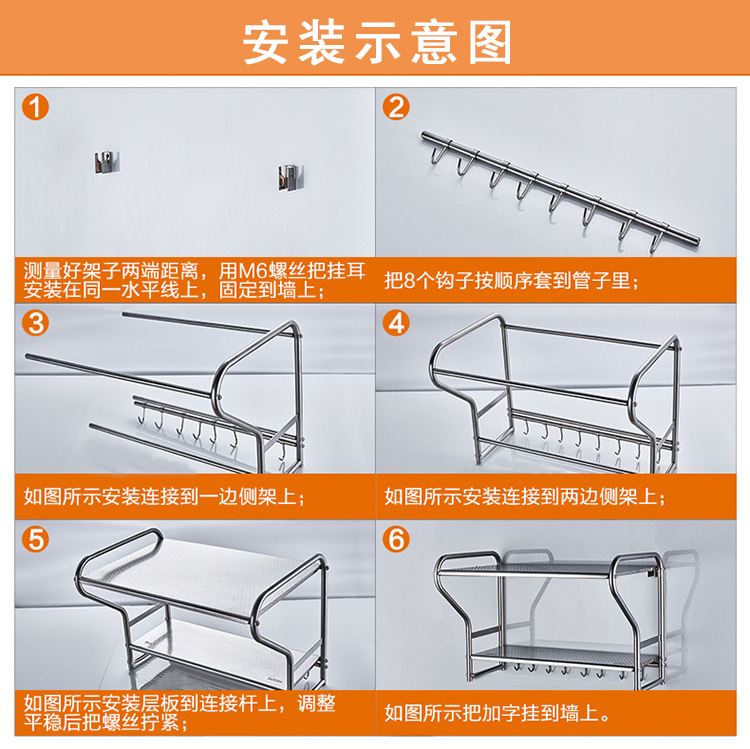 安装示意图

1
测量好架子两端距离，用M6螺丝把挂耳安装在同一水平线上，固定到墙上；

2
把8个钩子按顺序套到管子里；

3
如图所示安装连接到一边侧架上；

4
如图所示安装连接到两边侧架上；

5
如图所示安装层板到连接杆上，调整平稳后把螺丝拧紧；

6
如图所示把加字挂到墙上。