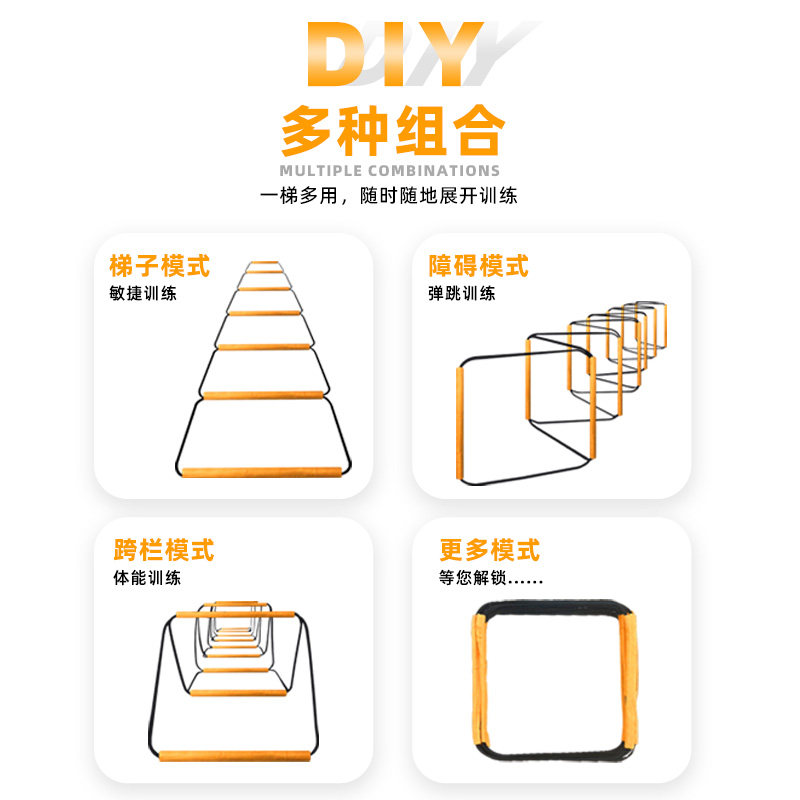 DIY
多种组合
MULTIPLE COMBINATIONS
一梯多用，随时随地展开训练

梯子模式
敏捷训练

障碍模式
弹跳训练

跨栏模式
体能训练

更多模式
等您解锁……